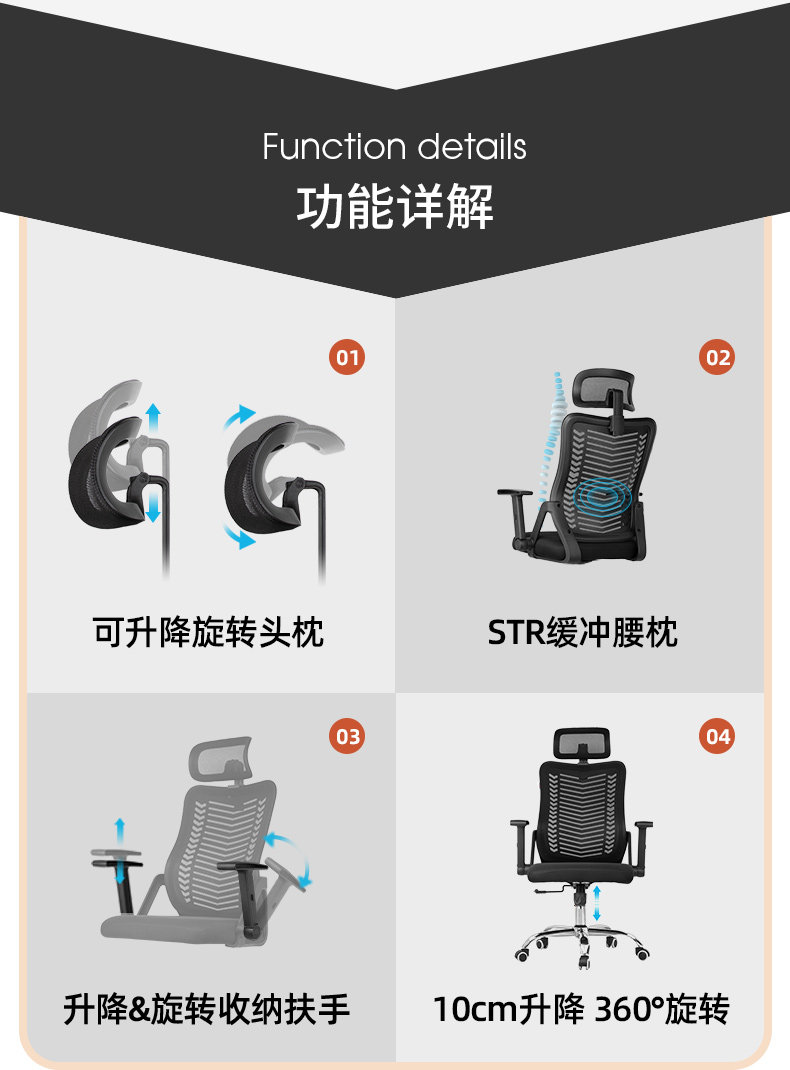 Function details
功能详解

01
可升降旋转头枕

02
STR缓冲腰枕

03
升降&旋转收纳扶手

04
10cm升降 360°旋转