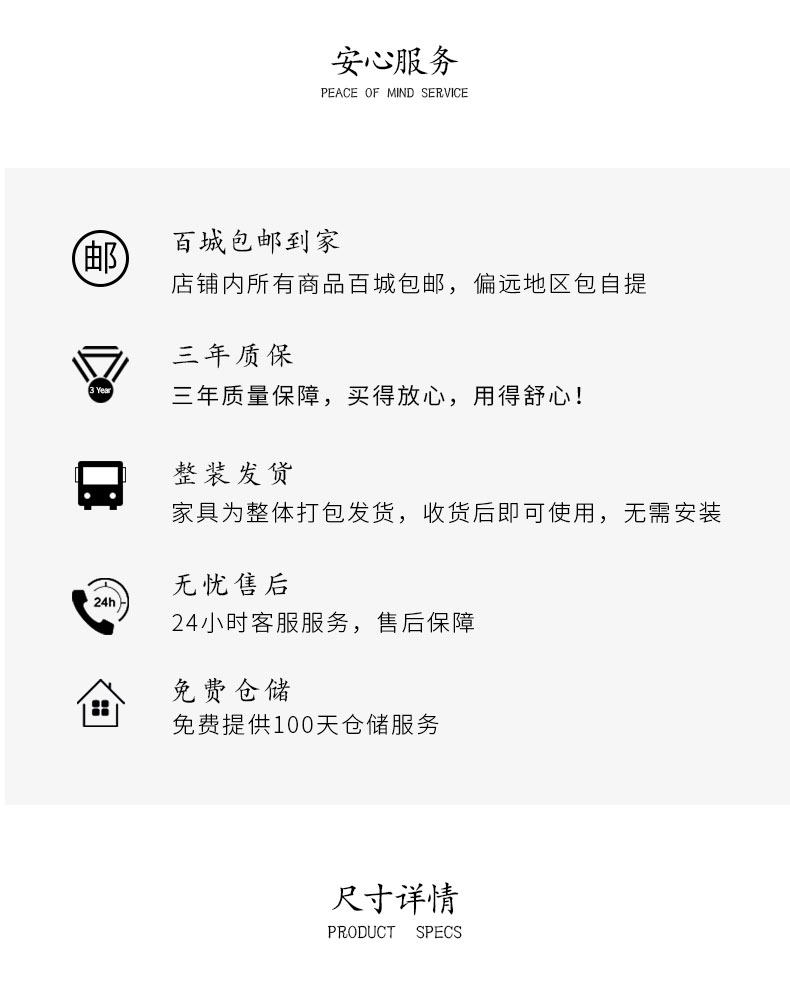 安心服务
PEACE OF MIND SERVICE

邮

百城包邮到家
店铺内所有商品百城包邮，偏远地区包自提

3 Year

三年质保
三年质量保障，买得放心，用得舒心！

整装发货
家具为整体打包发货，收货后即可使用，无需安装

24h

无忧售后
24小时客服服务，售后保障

免费仓储
免费提供100天仓储服务

尺寸详情
PRODUCT SPECS