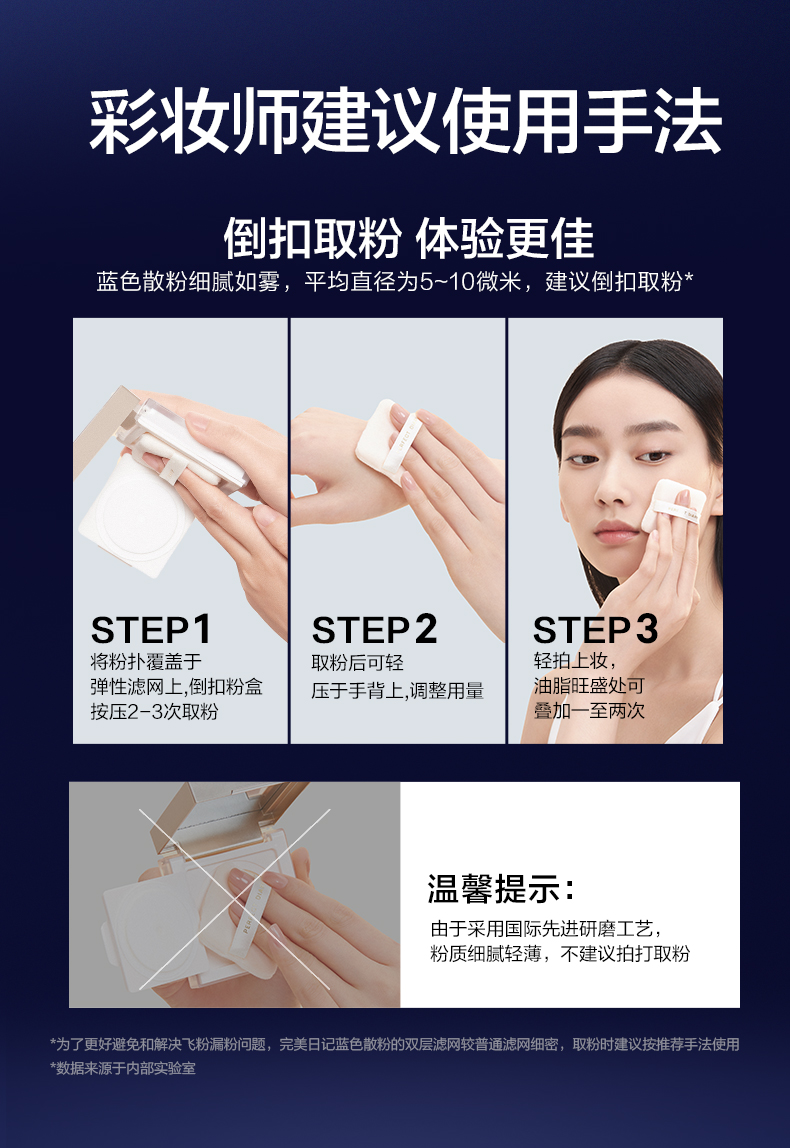 彩妆师建议使用手法

倒扣取粉 体验更佳
蓝色散粉细腻如雾，平均直径为5~10微米，建议倒扣取粉*

STEP1
将粉扑覆盖于弹性滤网上,倒扣粉盒按压2-3次取粉

STEP2
取粉后可轻压于手背上,调整用量

STEP3
轻拍上妆，油脂旺盛处可叠加一至两次

温馨提示：
由于采用国际先进研磨工艺，粉质细腻轻薄，不建议拍打取粉

*为了更好避免和解决飞粉漏粉问题，完美日记蓝色散粉的双层滤网较普通滤网细密，取粉时建议按推荐手法使用
*数据来源于内部实验室