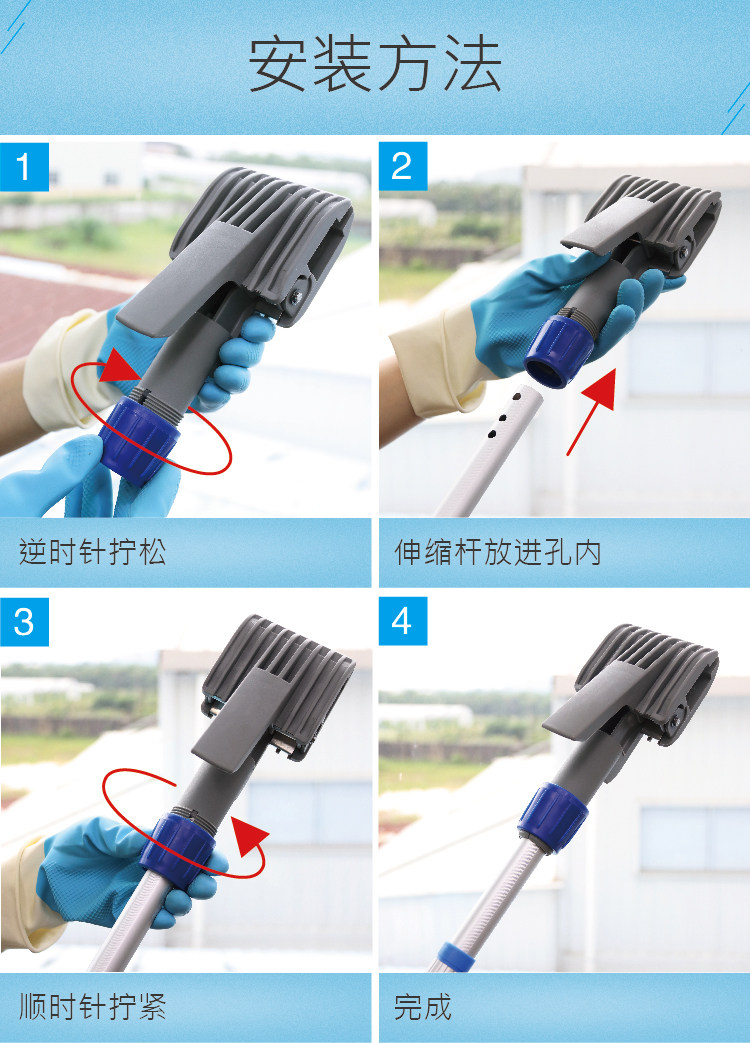 安装方法

1

逆时针拧松

2

伸缩杆放进孔内

3

顺时针拧紧

4

完成