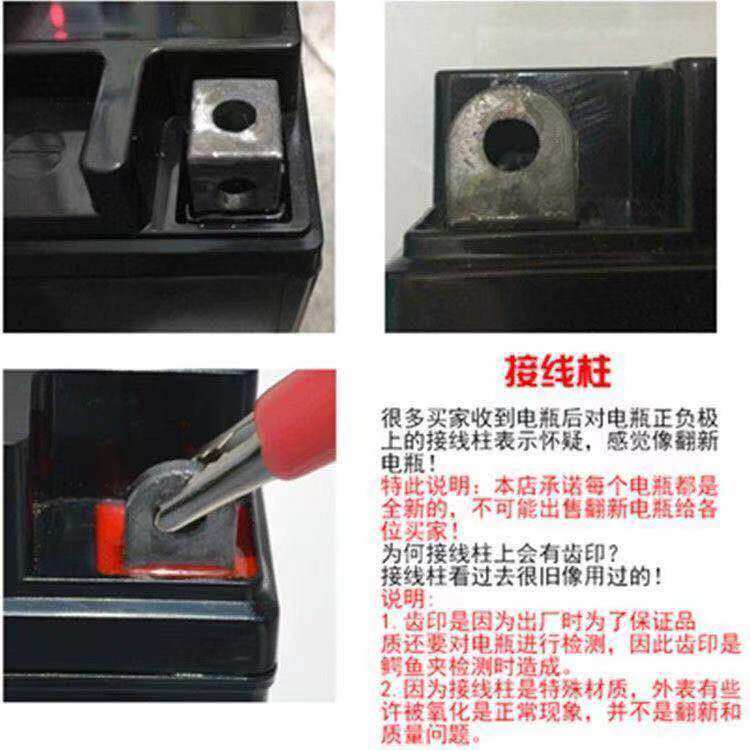 接线柱

很多买家收到电瓶后对电瓶正负极上的接线柱表示怀疑，感觉像翻新电瓶！

特此说明：本店承诺每个电瓶都是全新的，不可能出售翻新电瓶给各位买家！

为何接线柱上会有齿印？

接线柱看过去很旧像用过的！

说明：

1. 齿印是因为出厂时为了保证品质还要对电瓶进行检测，因此齿印是鳄鱼夹检测时造成。

2. 因为接线柱是特殊材质，外表有些许被氧化是正常现象，并不是翻新和质量问题。