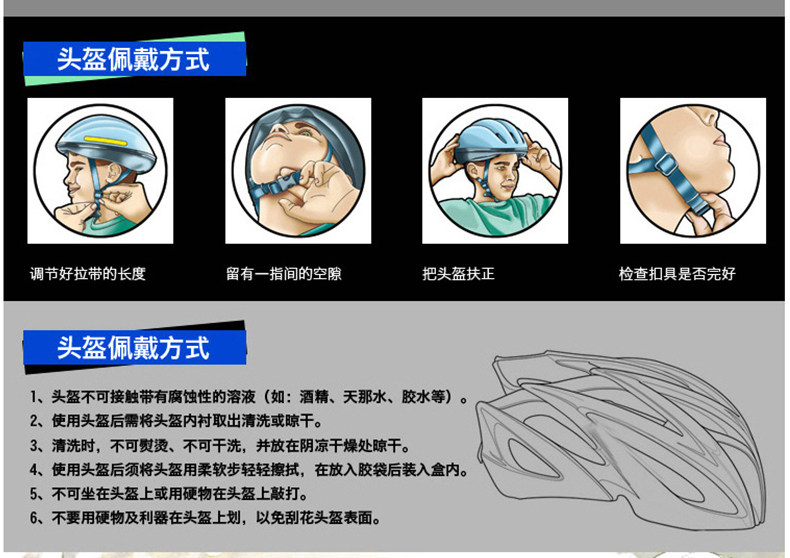 头盔佩戴方式

调节好拉带的长度

留有一指间的空隙

把头盔扶正

检查扣具是否完好

头盔佩戴方式

1、头盔不可接触带有腐蚀性的溶液（如：酒精、天那水、胶水等）。
2、使用头盔后需将头盔内衬取出清洗或晾干。
3、清洗时，不可熨烫、不可干洗，并放在阴凉干燥处晾干。
4、使用头盔后须将头盔用柔软步轻轻擦拭，在放入胶袋后装入盒内。
5、不可坐在头盔上或用硬物在头盔上敲打。
6、不要用硬物及利器在头盔上划，以免刮花头盔表面。