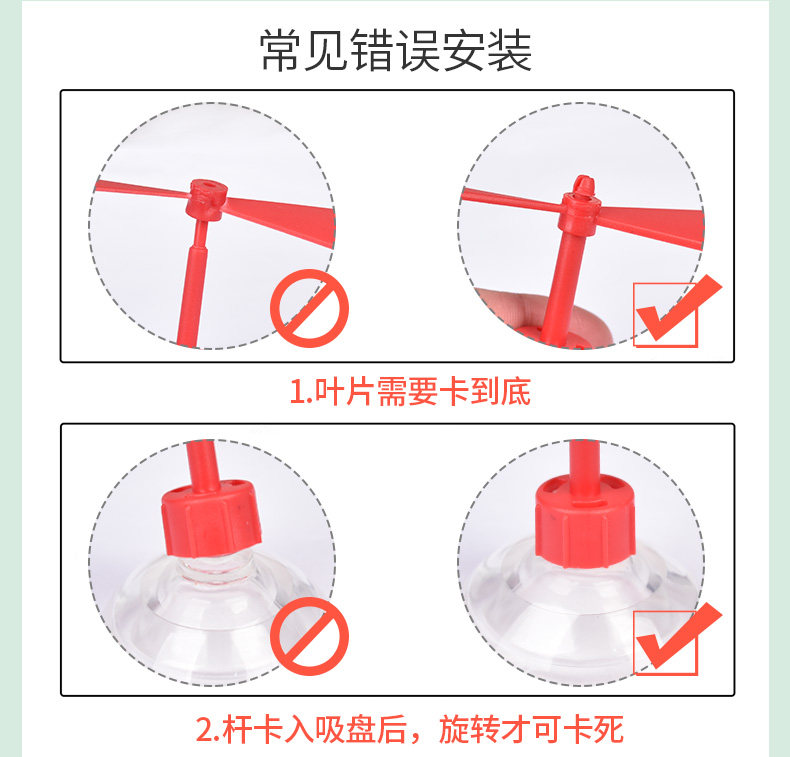 常见错误安装

1.叶片需要卡到底

2.杆卡入吸盘后，旋转才可卡死