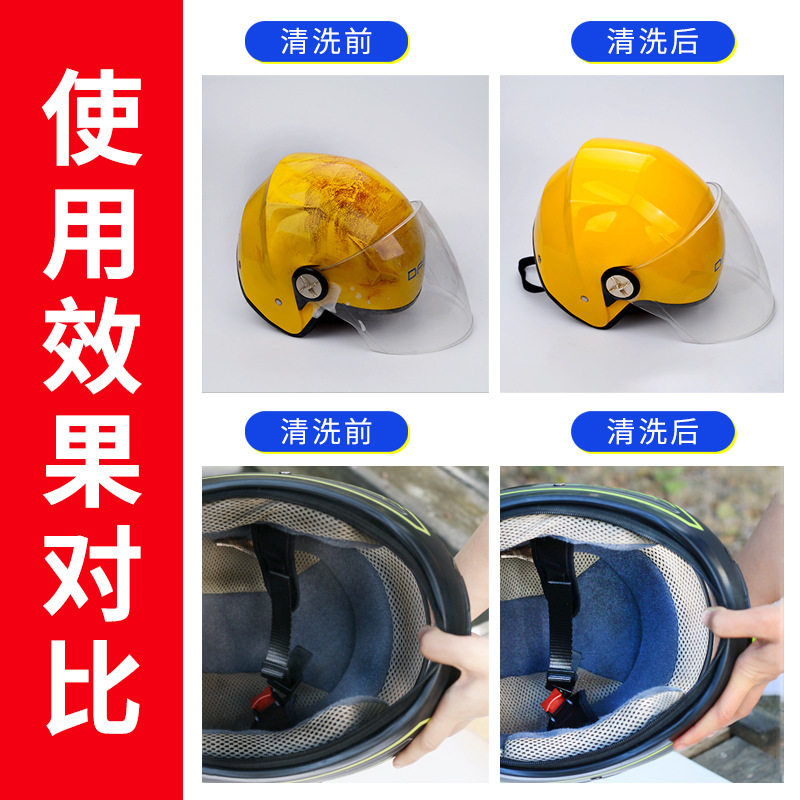 使用效果对比

清洗前

清洗后

清洗前

清洗后