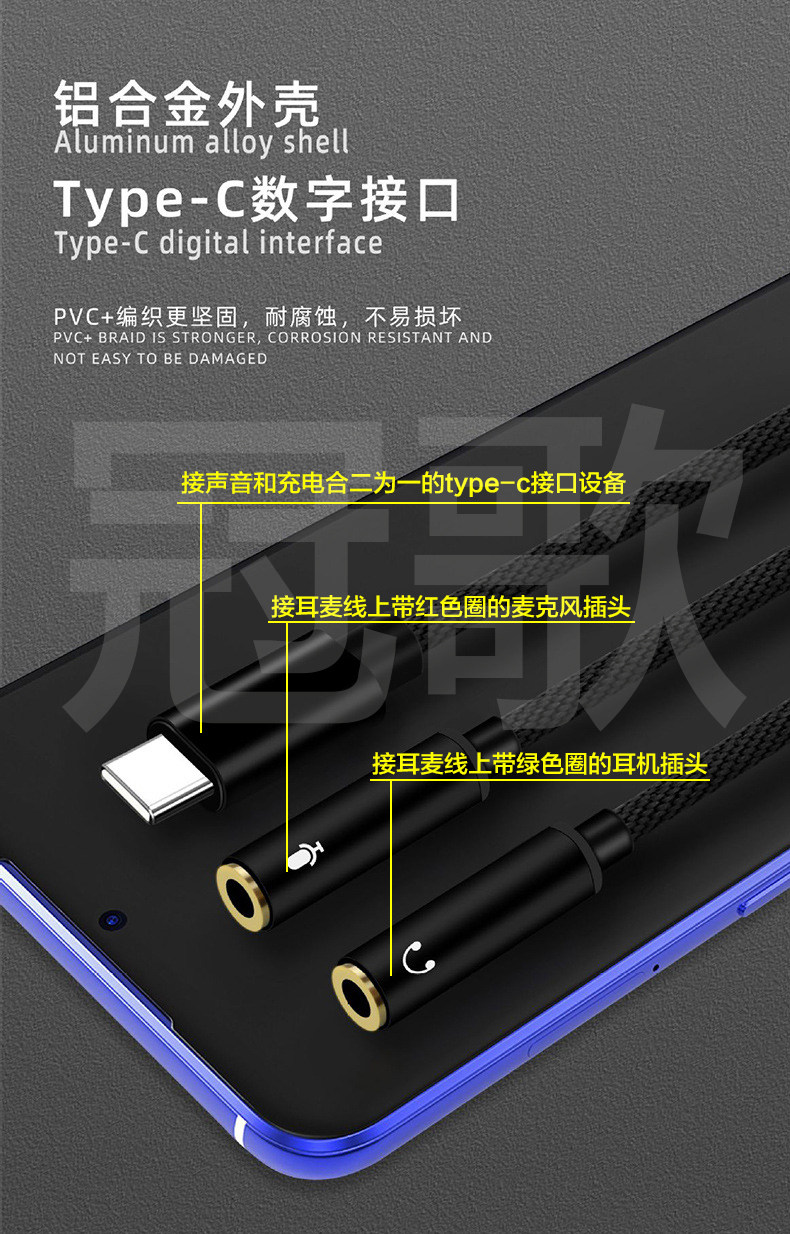 铝合金外壳
Aluminum alloy shell
Type-C数字接口
Type-C digital interface

PVC+编织更坚固，耐腐蚀，不易损坏
PVC+ BRAID IS STRONGER, CORROSION RESISTANT AND NOT EASY TO BE DAMAGED

冠歌

接声音和充电合二为一的type-c接口设备

接耳麦线上带红色圈的麦克风插头

接耳麦线上带绿色圈的耳机插头