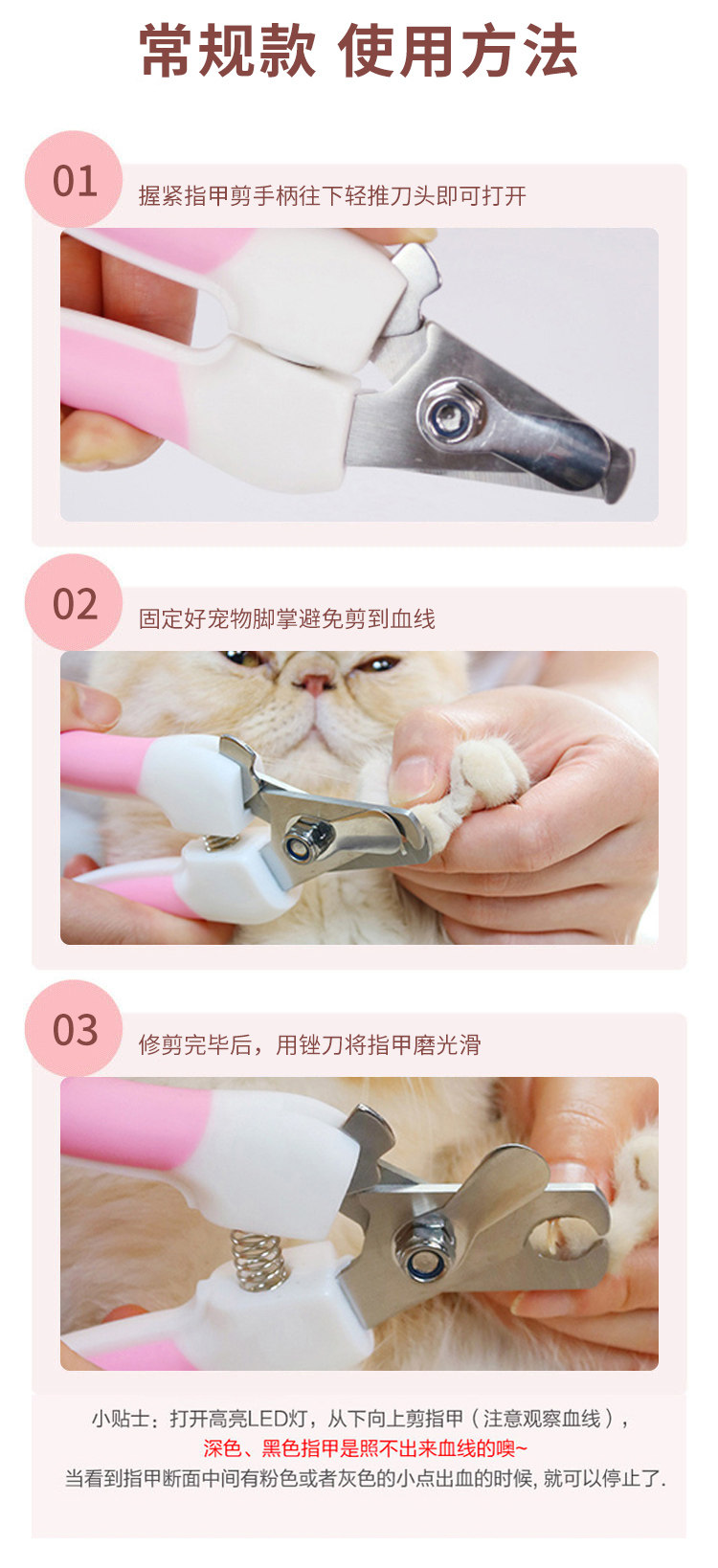 常规款 使用方法

01
握紧指甲剪手柄往下轻推刀头即可打开

02
固定好宠物脚掌避免剪到血线

03
修剪完毕后，用锉刀将指甲磨光滑

小贴士：打开高亮LED灯，从下向上剪指甲（注意观察血线），
深色、黑色指甲是照不出来血线的噢~
当看到指甲断面中间有粉色或者灰色的小点出血的时候, 就可以停止了.