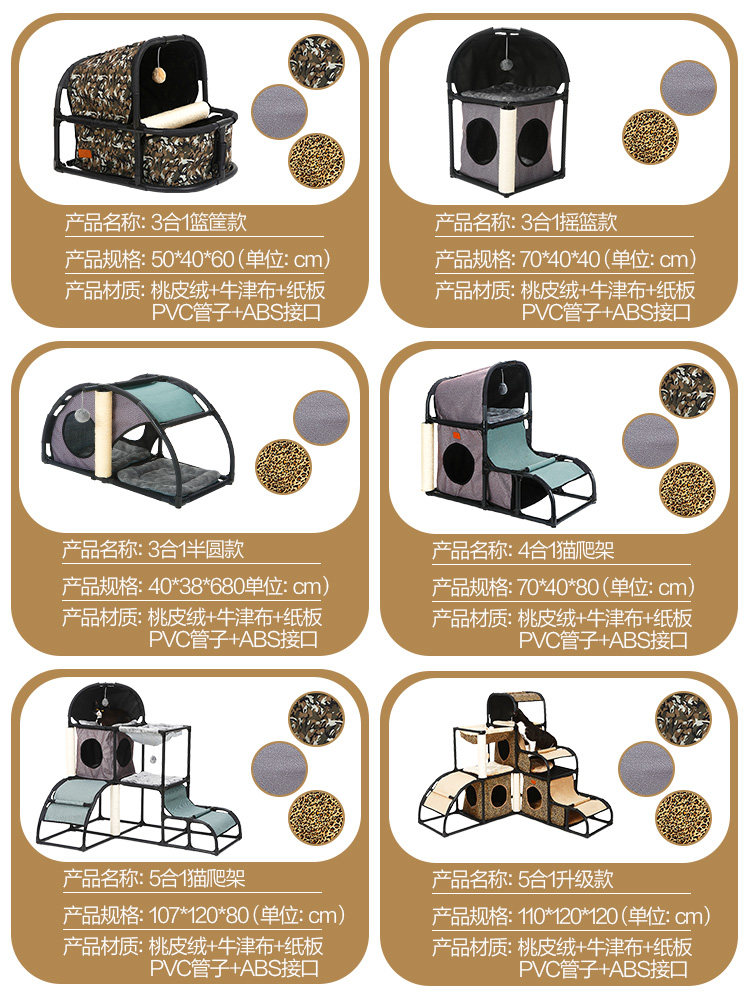 产品名称: 3合1篮筐款
产品规格: 50*40*60 (单位: cm)
产品材质: 桃皮绒+牛津布+纸板 PVC管子+ABS接口

产品名称: 3合1摇篮款
产品规格: 70*40*40 (单位: cm)
产品材质: 桃皮绒+牛津布+纸板 PVC管子+ABS接口

产品名称: 3合1半圆款
产品规格: 40*38*680单位: cm)
产品材质: 桃皮绒+牛津布+纸板 PVC管子+ABS接口

产品名称: 4合1猫爬架
产品规格: 70*40*80 (单位: cm)
产品材质: 桃皮绒+牛津布+纸板 PVC管子+ABS接口

产品名称: 5合1猫爬架
产品规格: 107*120*80 (单位: cm)
产品材质: 桃皮绒+牛津布+纸板 PVC管子+ABS接口

产品名称: 5合1升级款
产品规格: 110*120*120 (单位: cm)
产品材质: 桃皮绒+牛津布+纸板 PVC管子+ABS接口