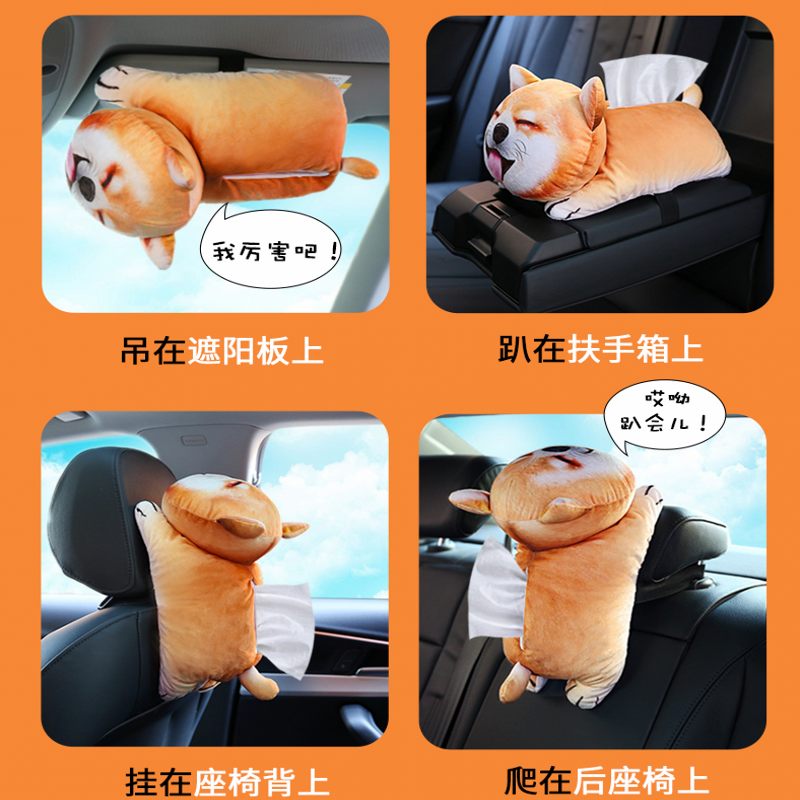 我厉害吧！

吊在遮阳板上

趴在扶手箱上

哎呦
趴会儿！

挂在座椅背上

爬在后座椅上