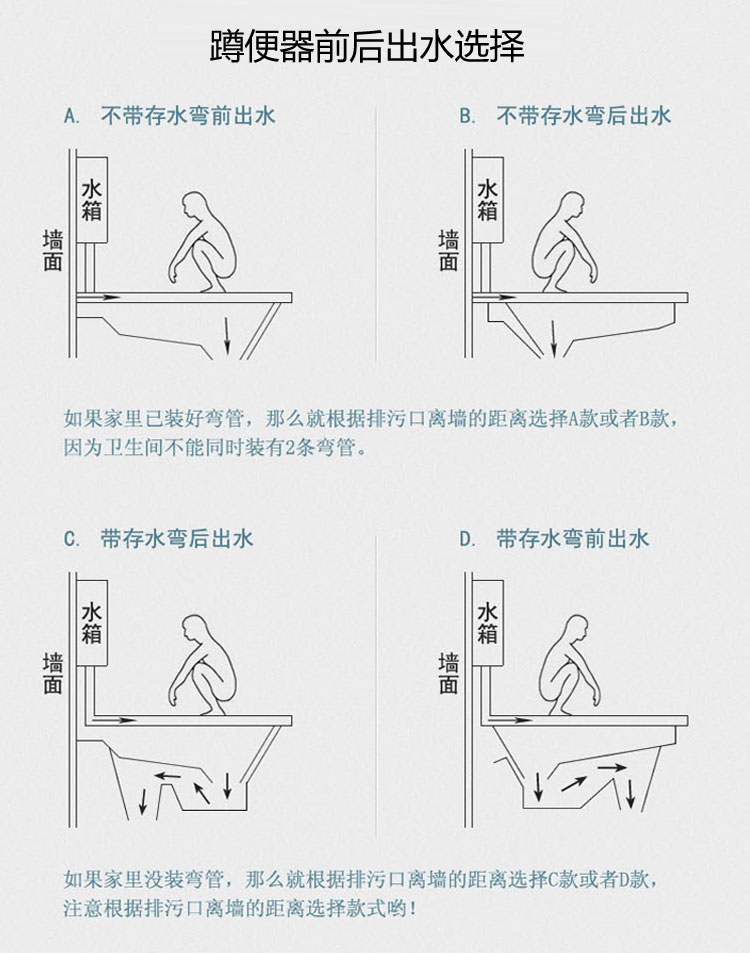 蹲便器前后出水选择

A. 不带存水弯前出水

水箱

墙面

B. 不带存水弯后出水

水箱

墙面

如果家里已装好弯管，那么就根据排污口离墙的距离选择A款或者B款，因为卫生间不能同时装有2条弯管。

C. 带存水弯后出水

水箱

墙面

D. 带存水弯前出水

水箱

墙面

如果家里没装弯管，那么就根据排污口离墙的距离选择C款或者D款，注意根据排污口离墙的距离选择款式哟！