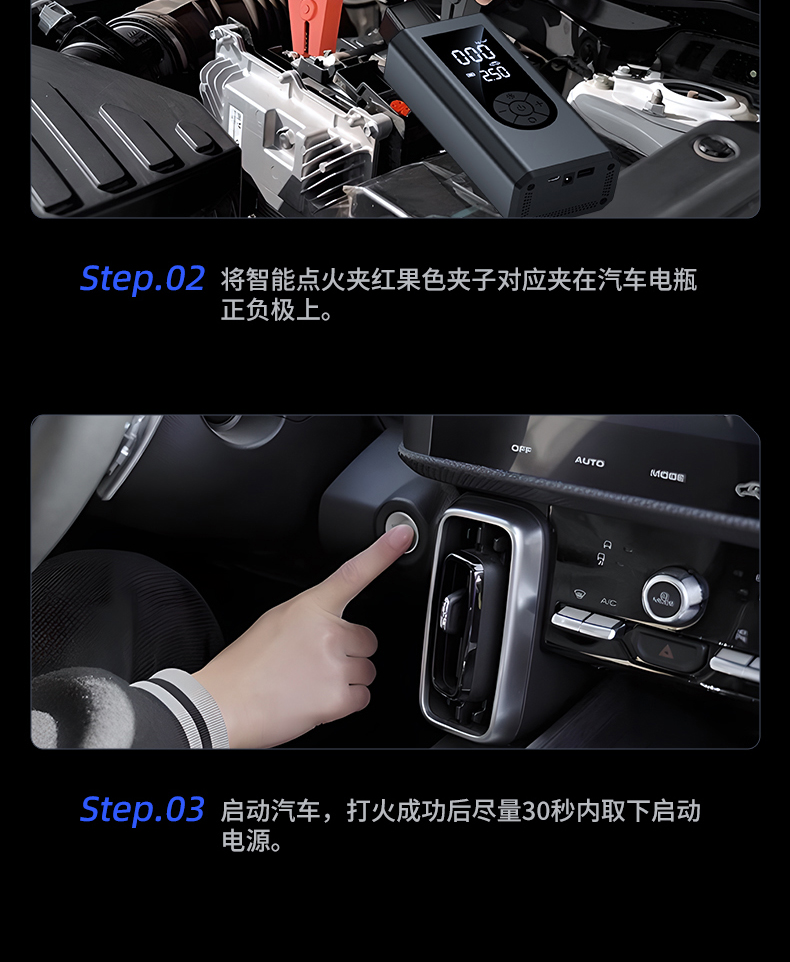 000
250

Step.02 将智能点火夹红果色夹子对应夹在汽车电瓶正负极上。

OFF
AUTO
MODE
A/C

Step.03 启动汽车，打火成功后尽量30秒内取下启动电源。