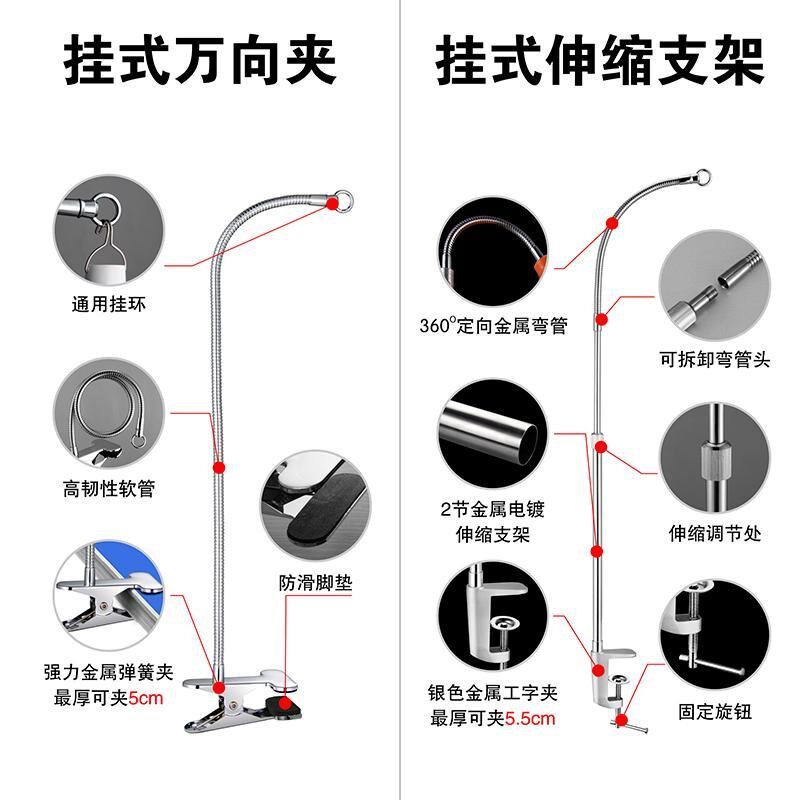 挂式万向夹

通用挂环

高韧性软管

防滑脚垫

强力金属弹簧夹
最厚可夹5cm

挂式伸缩支架

360°定向金属弯管

可拆卸弯管头

2节金属电镀
伸缩支架

伸缩调节处

银色金属工字夹
最厚可夹5.5cm

固定旋钮