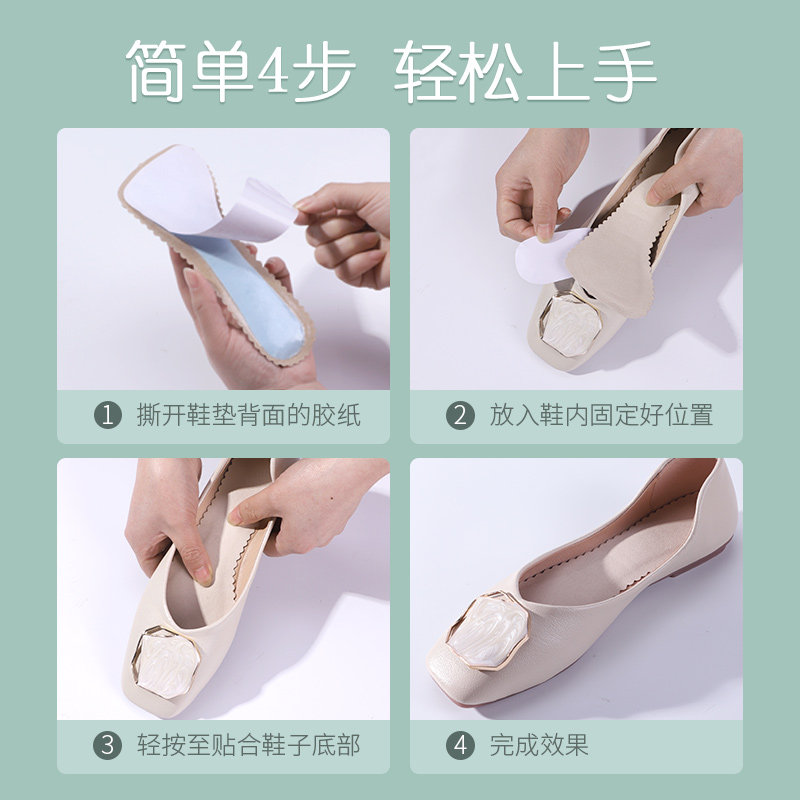 简单4步 轻松上手

1 撕开鞋垫背面的胶纸

2 放入鞋内固定好位置

3 轻按至贴合鞋子底部

4 完成效果