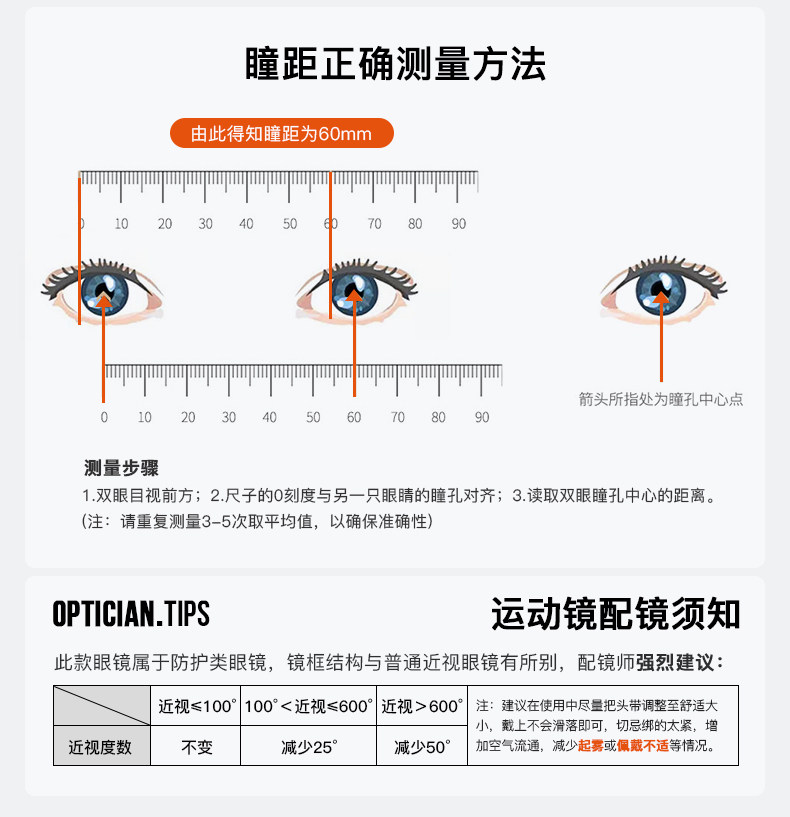 瞳距正确测量方法

由此得知瞳距为60mm

0 10 20 30 40 50 60 70 80 90

0 10 20 30 40 50 60 70 80 90

箭头所指处为瞳孔中心点

测量步骤

1.双眼目视前方；2.尺子的0刻度与另一只眼睛的瞳孔对齐；3.读取双眼瞳孔中心的距离。
（注：请重复测量3-5次取平均值，以确保准确性）

OPTICIAN.TIPS

运动镜配镜须知

此款眼镜属于防护类眼镜，镜框结构与普通近视眼镜有所别，配镜师强烈建议：

| | 近视≤100° | 100°＜近视≤600° | 近视＞600° | 注：建议在使用中尽量把头带调整至舒适大小，戴上不会滑落即可，切忌绑的太紧，增加空气流通，减少起雾或佩戴不适等情况。 |
|---|---|---|---|---|
| 近视度数 | 不变 | 减少25° | 减少50° | |