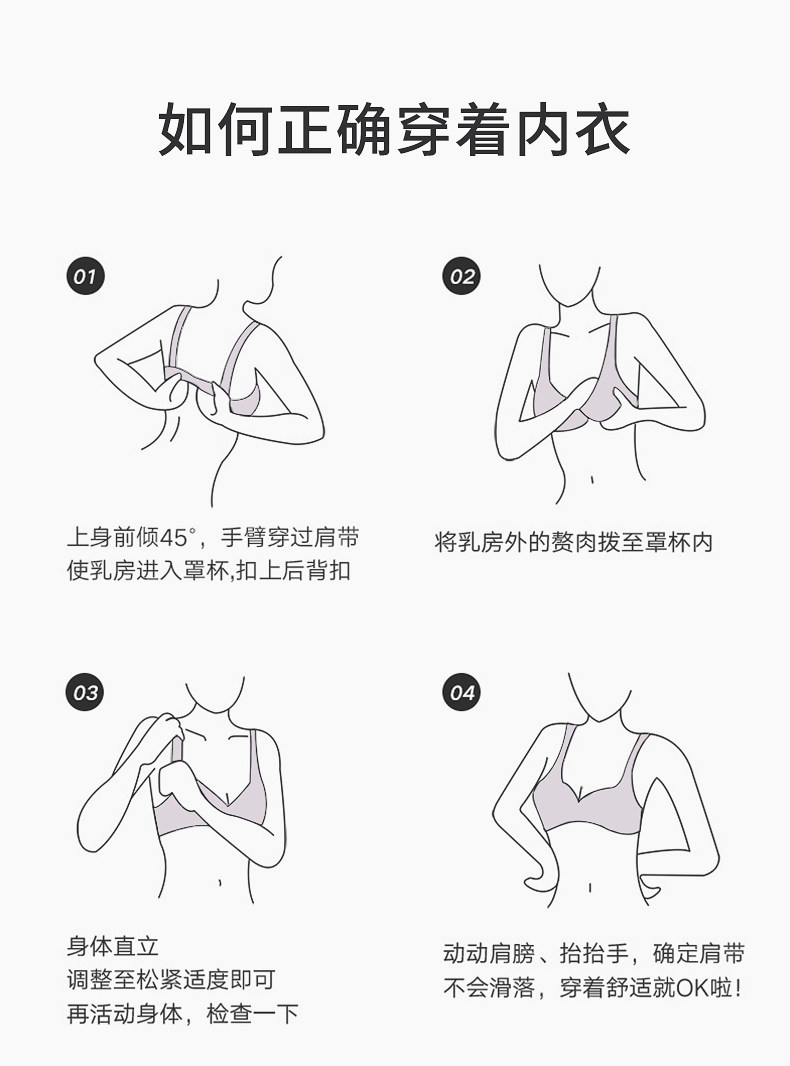 如何正确穿着内衣

01

上身前倾45°，手臂穿过肩带
使乳房进入罩杯,扣上后背扣

02

将乳房外的赘肉拨至罩杯内

03

身体直立
调整至松紧适度即可
再活动身体，检查一下

04

动动肩膀、抬抬手，确定肩带
不会滑落，穿着舒适就OK啦！