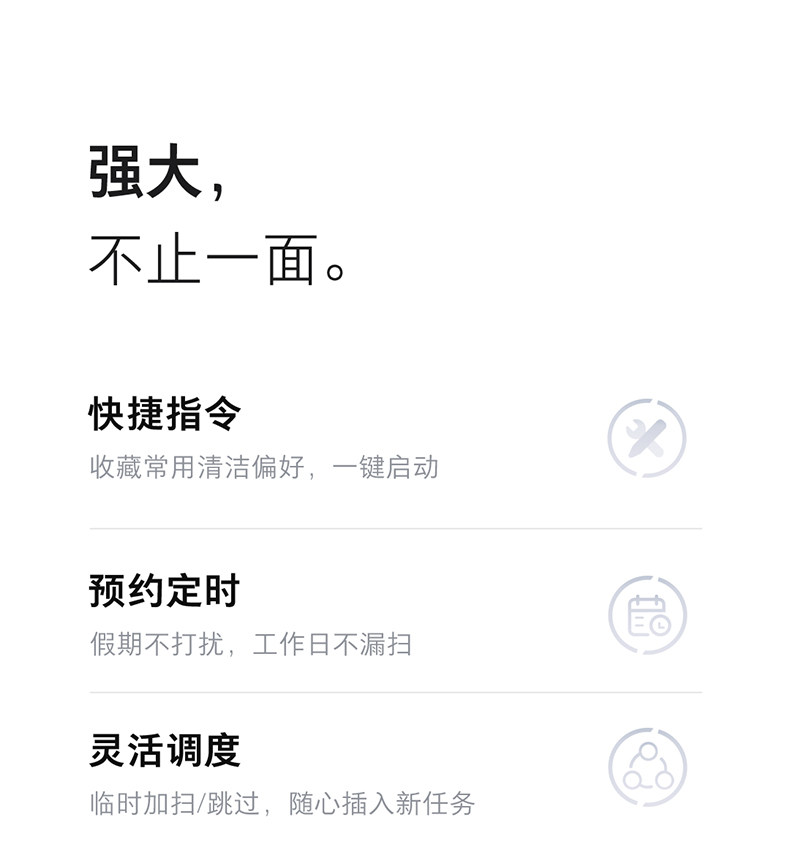 强大,
不止一面。

快捷指令
收藏常用清洁偏好,一键启动

预约定时
假期不打扰,工作日不漏扫

灵活调度
临时加扫/跳过,随心插入新任务