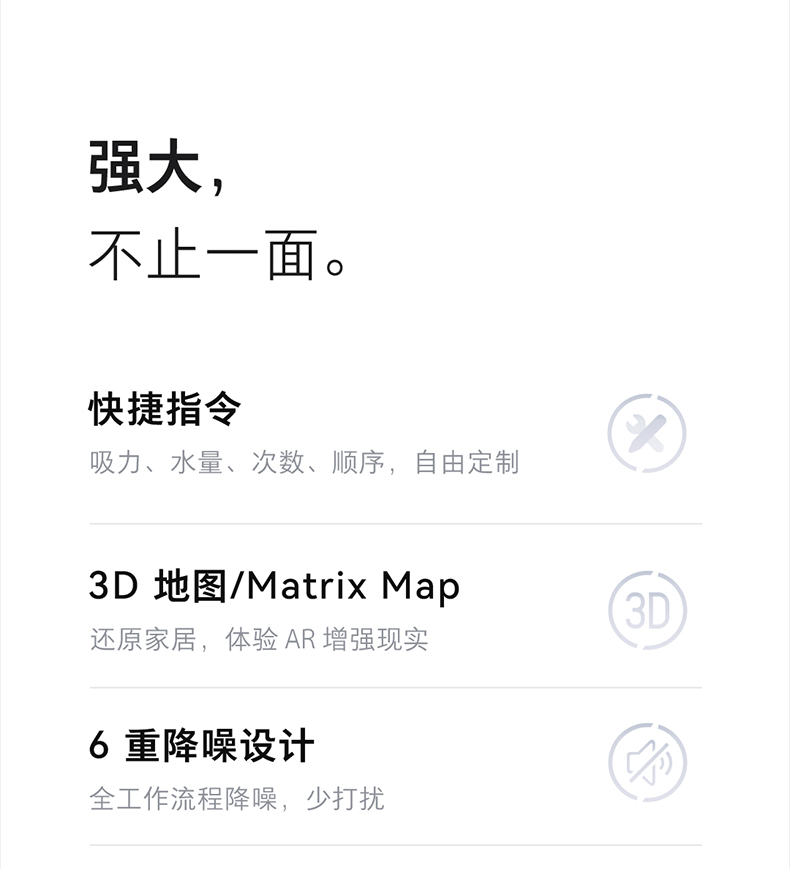 强大，

不止一面。

快捷指令

吸力、水量、次数、顺序，自由定制

3D地图/Matrix Map

还原家居，体验AR增强现实

3D

6重降噪设计

全工作流程降噪，少打扰