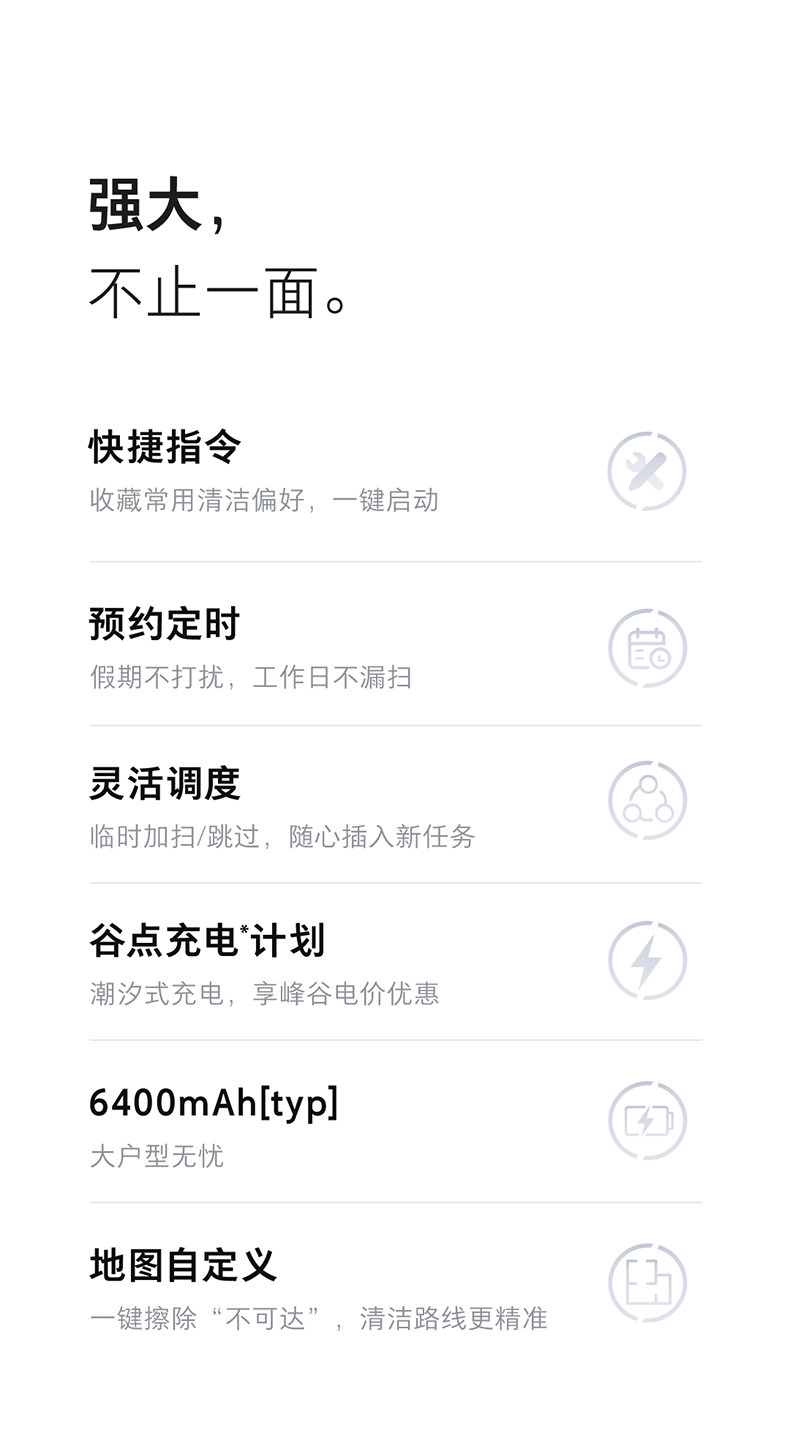 强大,
不止一面。

快捷指令
收藏常用清洁偏好,一键启动

预约定时
假期不打扰,工作日不漏扫

灵活调度
临时加扫/跳过,随心插入新任务

谷点充电$^{*}$计划
潮汐式充电,享峰谷电价优惠

6400mAh[typ]
大户型无忧

地图自定义
一键擦除“不可达”,清洁路线更精准