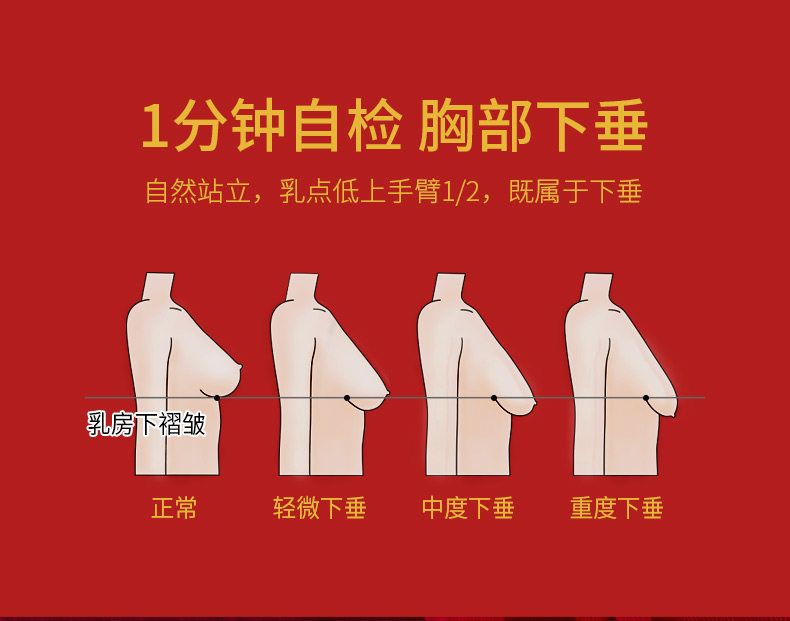 1分钟自检 胸部下垂

自然站立，乳点低上手臂1/2，既属于下垂

乳房下褶皱

正常

轻微下垂

中度下垂

重度下垂