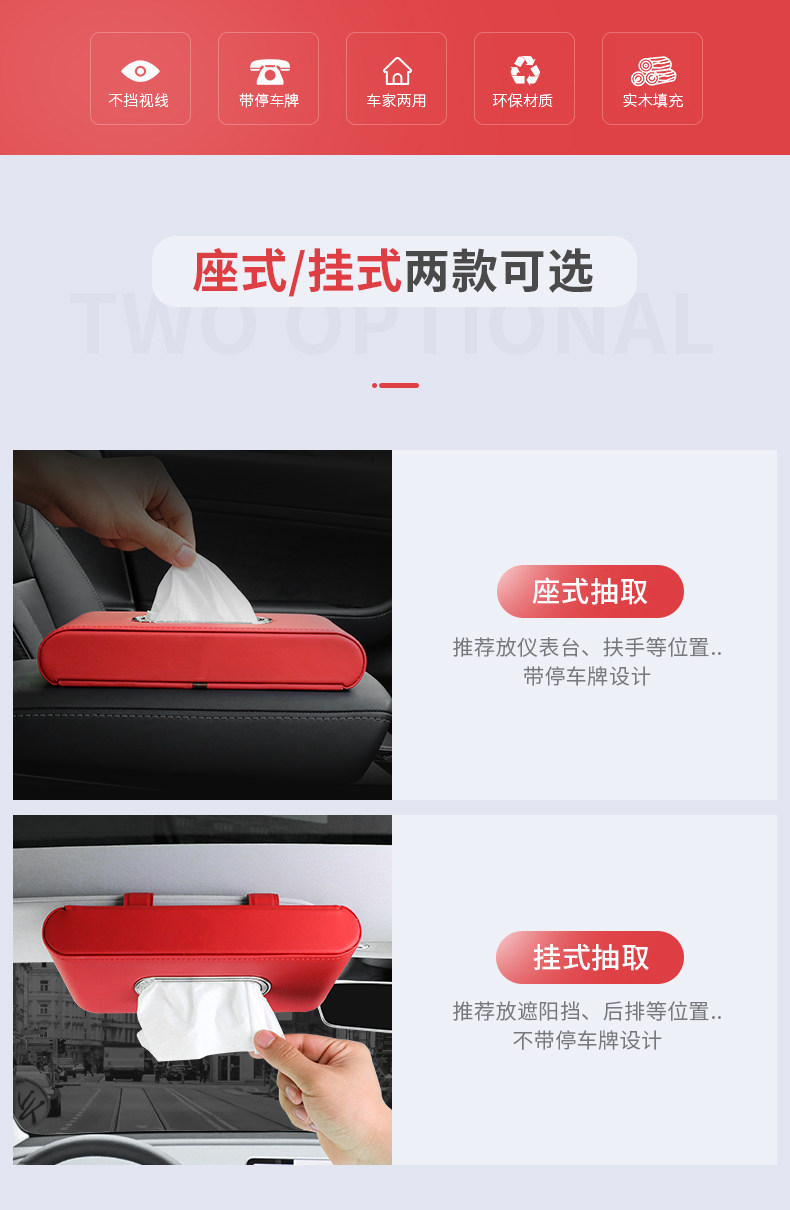 不挡视线
带停车牌
车家两用
环保材质
实木填充

座式/挂式两款可选
TWO OPTIONAL

座式抽取
推荐放仪表台、扶手等位置..
带停车牌设计

挂式抽取
推荐放遮阳挡、后排等位置..
不带停车牌设计