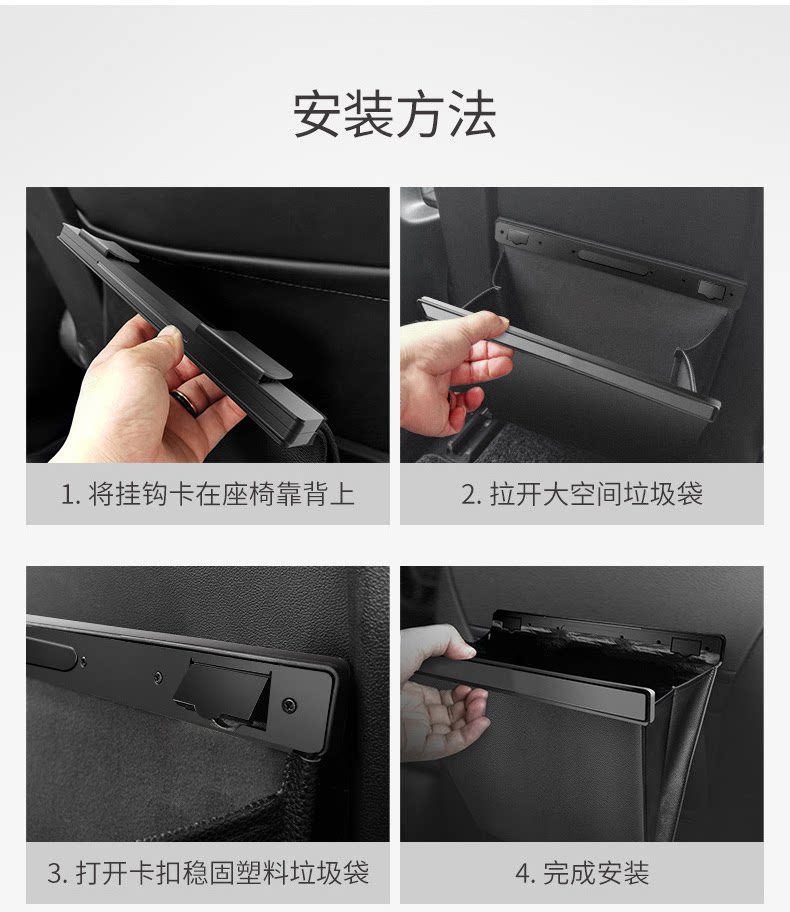 安装方法

1. 将挂钩卡在座椅靠背上

2. 拉开大空间垃圾袋

3. 打开卡扣稳固塑料垃圾袋

4. 完成安装