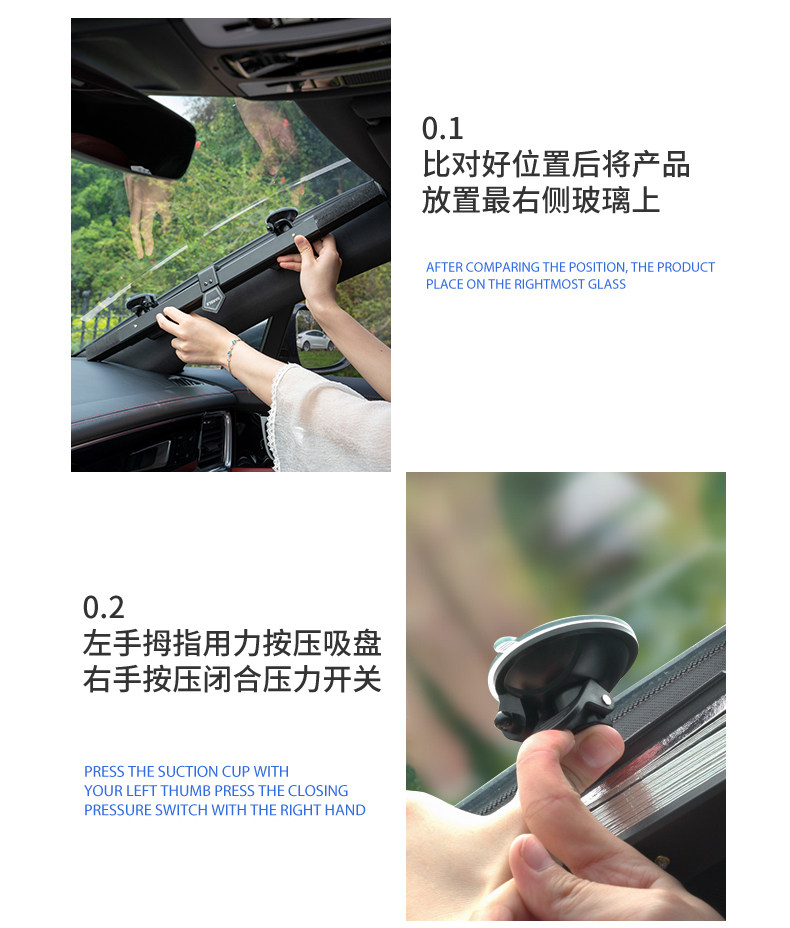 0.1
比对好位置后将产品
放置最右侧玻璃上

AFTER COMPARING THE POSITION, THE PRODUCT PLACE ON THE RIGHTMOST GLASS

0.2
左手拇指用力按压吸盘
右手按压闭合压力开关

PRESS THE SUCTION CUP WITH YOUR LEFT THUMB PRESS THE CLOSING PRESSURE SWITCH WITH THE RIGHT HAND