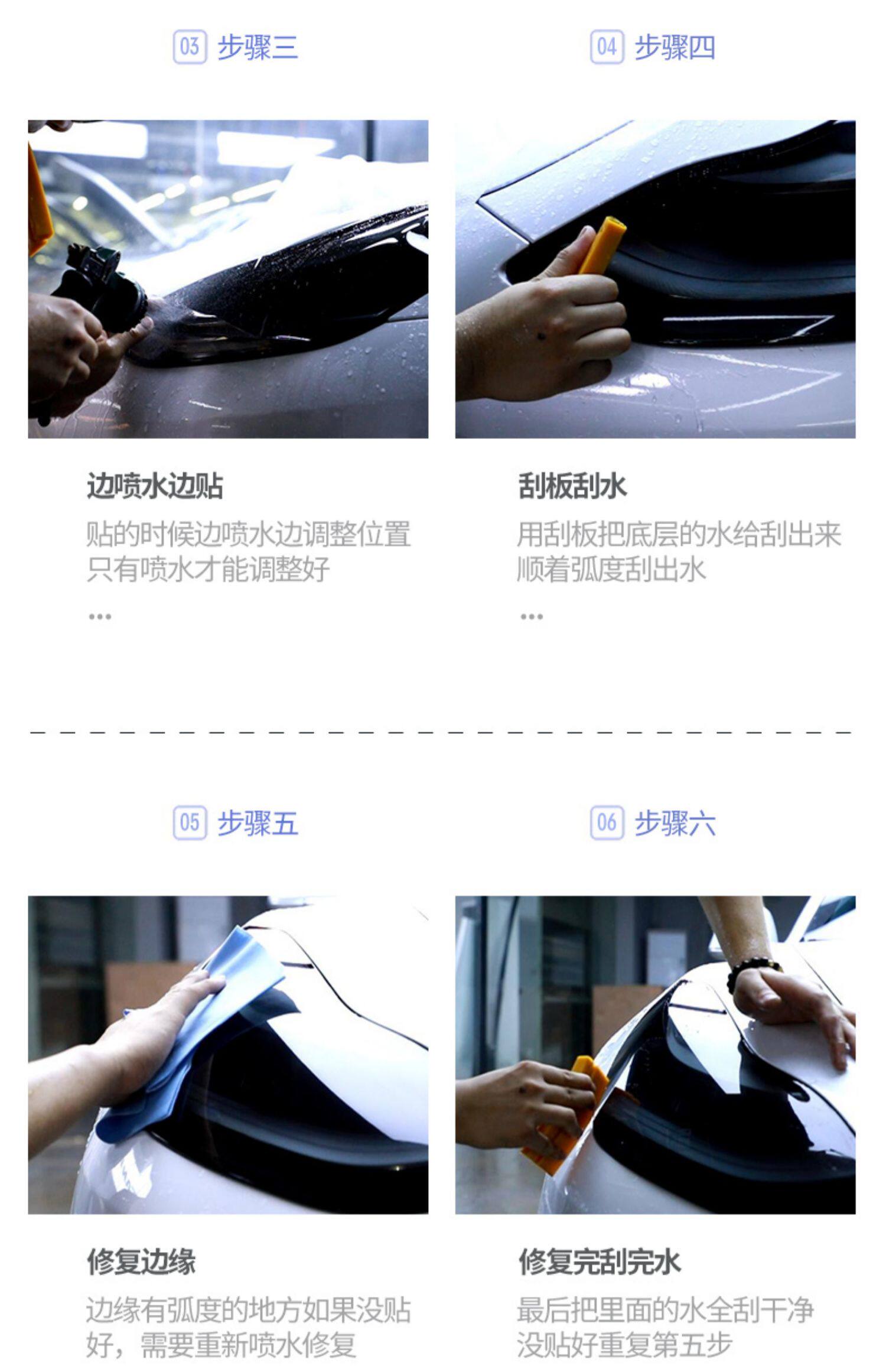 03 步骤三

边喷水边贴

贴的时候边喷水边调整位置
只有喷水才能调整好

...

04 步骤四

刮板刮水

用刮板把底层的水给刮出来
顺着弧度刮出水

...

05 步骤五

修复边缘

边缘有弧度的地方如果没贴好，需要重新喷水修复

06 步骤六

修复完刮完水

最后把里面的水全刮干净
没贴好重复第五步