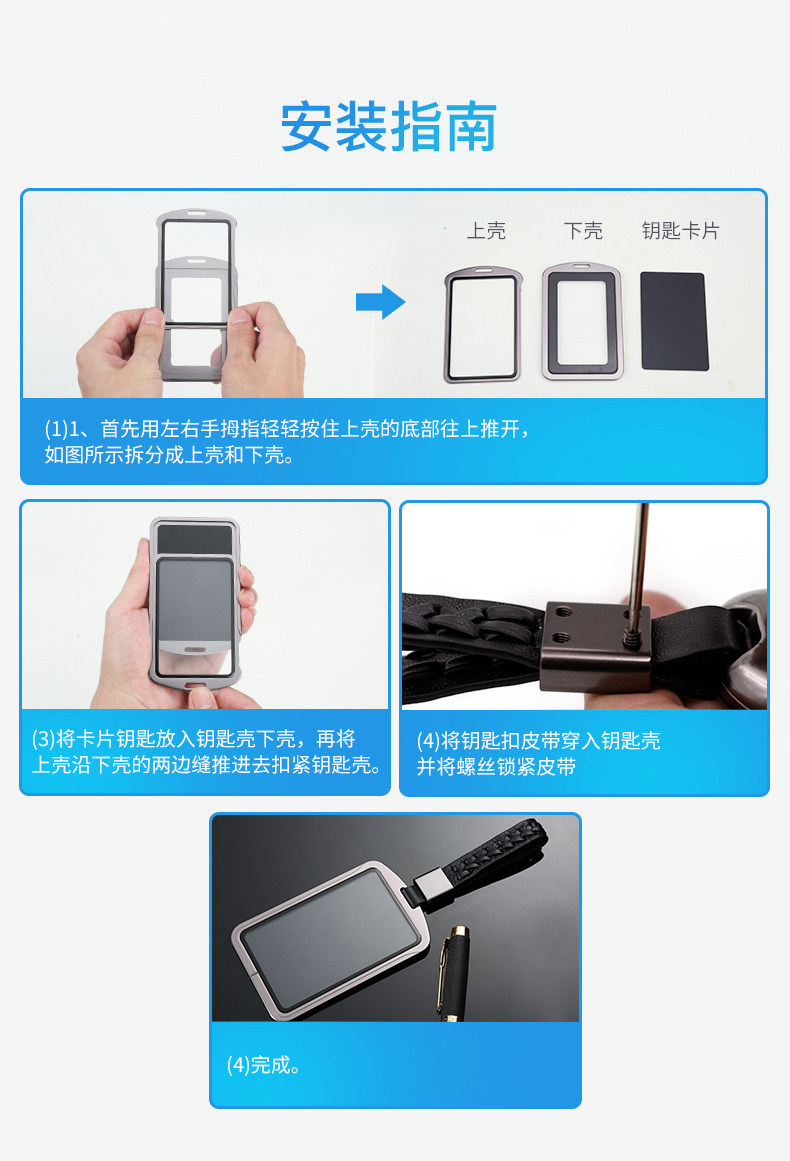 安装指南

上壳

下壳

钥匙卡片

(1)1、首先用左右手拇指轻轻按住上壳的底部往上推开，如图所示拆分成上壳和下壳。

(3)将卡片钥匙放入钥匙壳下壳，再将上壳沿下壳的两边缝推进去扣紧钥匙壳。

(4)将钥匙扣皮带穿入钥匙壳并将螺丝锁紧皮带

(4)完成。