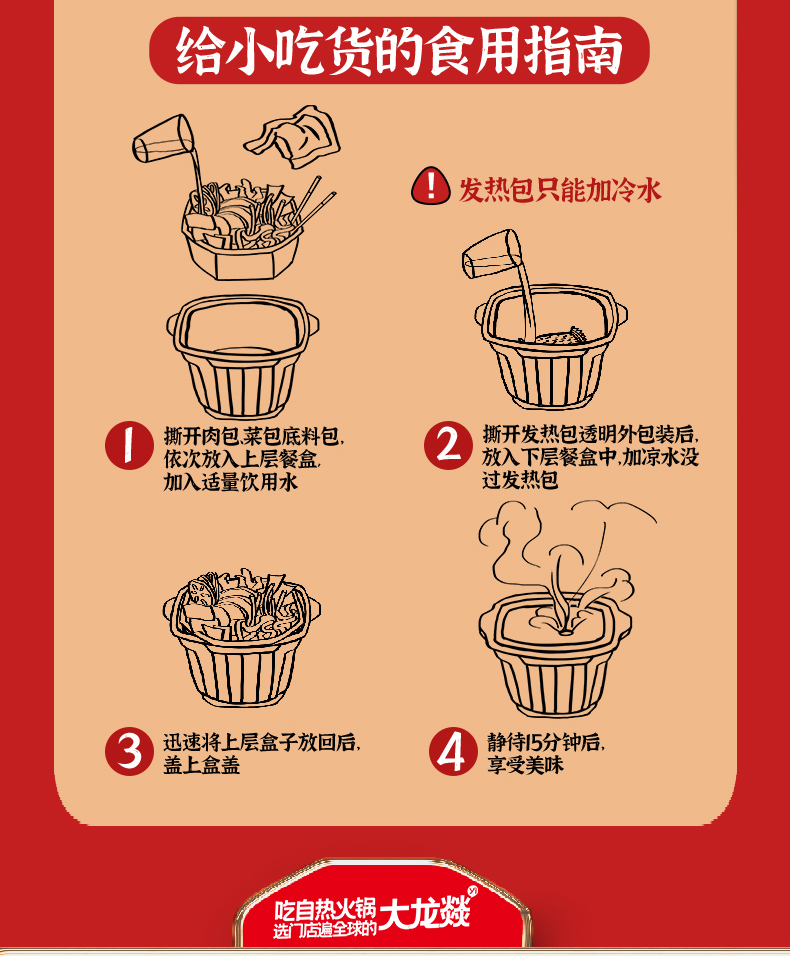 给小吃货的食用指南

! 发热包只能加冷水

1 撕开肉包,菜包底料包,依次放入上层餐盒,加入适量饮用水

2 撕开发热包透明外包装后,放入下层餐盒中,加凉水没过发热包

3 迅速将上层盒子放回后,盖上盒盖

4 静待15分钟后,享受美味

吃自热火锅 选门店遍全球的 大龙燚