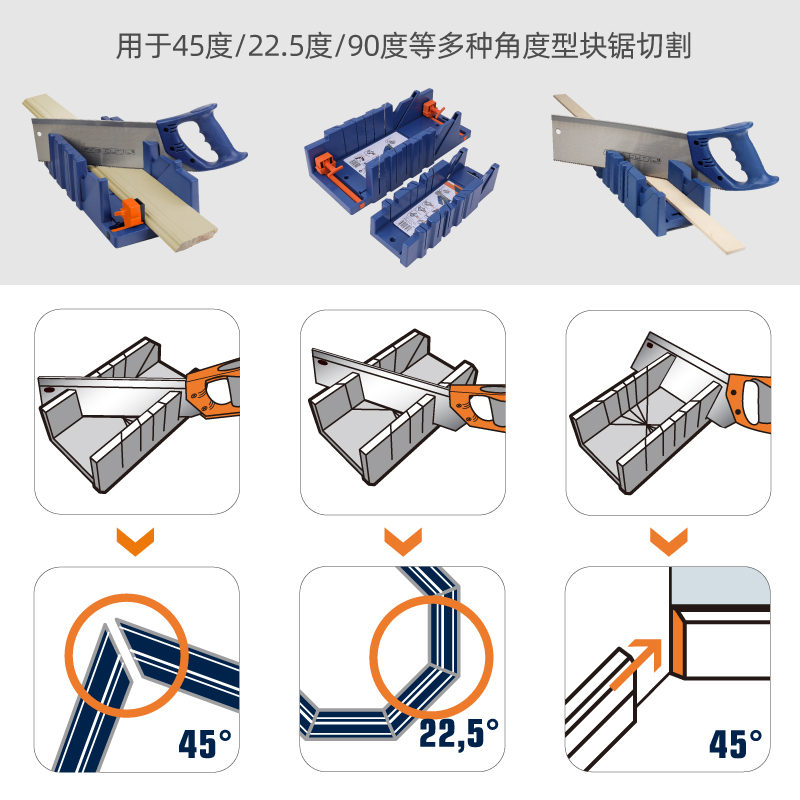 用于45度/22.5度/90度等多种角度型块锯切割

45°

22,5°

45°