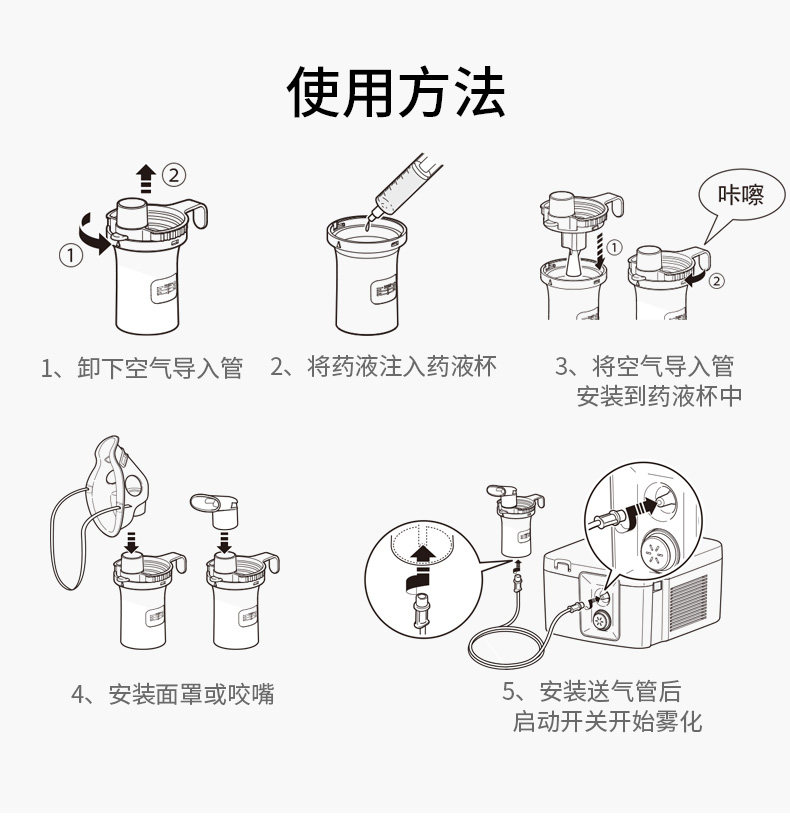 使用方法

②

①

1、卸下空气导入管

2、将药液注入药液杯

咔嚓

①

②

3、将空气导入管安装到药液杯中

4、安装面罩或咬嘴

5、安装送气管后启动开关开始雾化