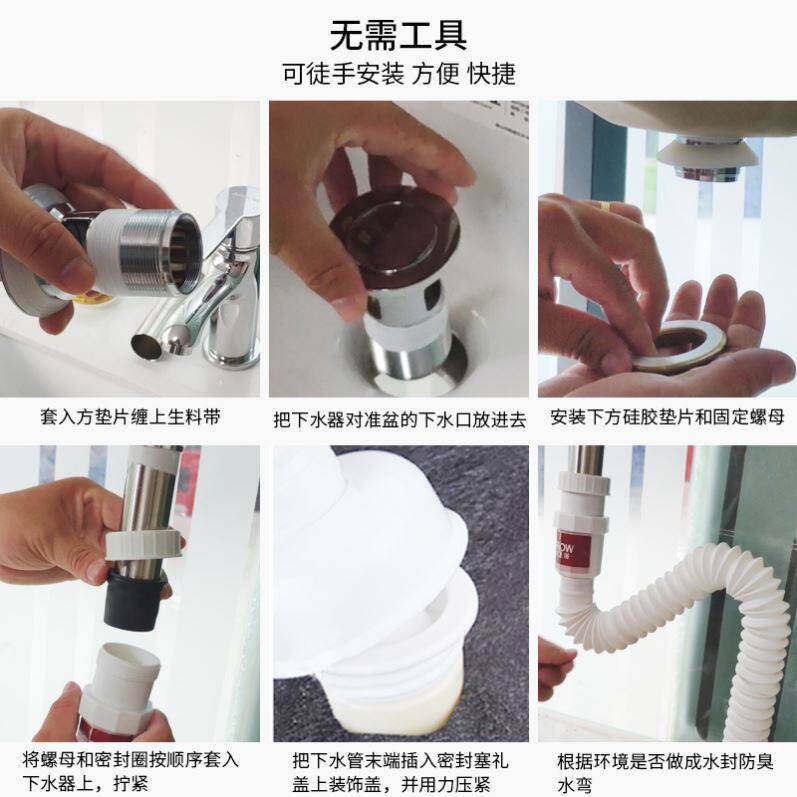 无需工具

可徒手安装 方便 快捷

套入方垫片缠上生料带

把下水器对准盆的下水口放进去

安装下方硅胶垫片和固定螺母

将螺母和密封圈按顺序套入下水器上，拧紧

把下水管末端插入密封塞礼盖上装饰盖，并用力压紧

根据环境是否做成水封防臭水弯