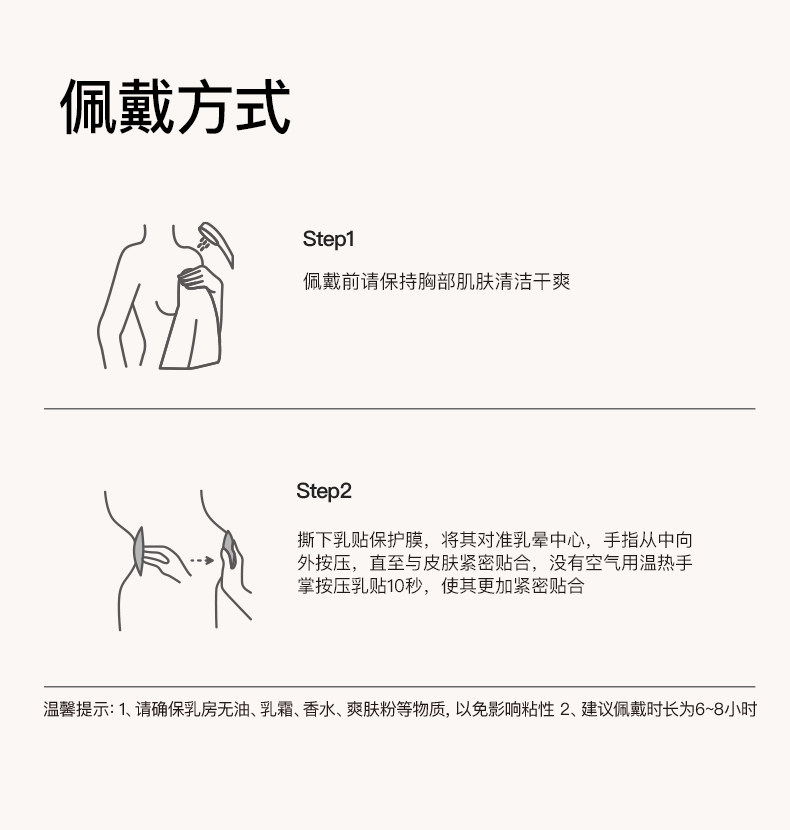 佩戴方式

Step1

佩戴前请保持胸部肌肤清洁干爽

Step2

撕下乳贴保护膜，将其对准乳晕中心，手指从中向外按压，直至与皮肤紧密贴合，没有空气用温热手掌按压乳贴10秒，使其更加紧密贴合

温馨提示: 1、请确保乳房无油、乳霜、香水、爽肤粉等物质, 以免影响粘性 2、建议佩戴时长为6~8小时