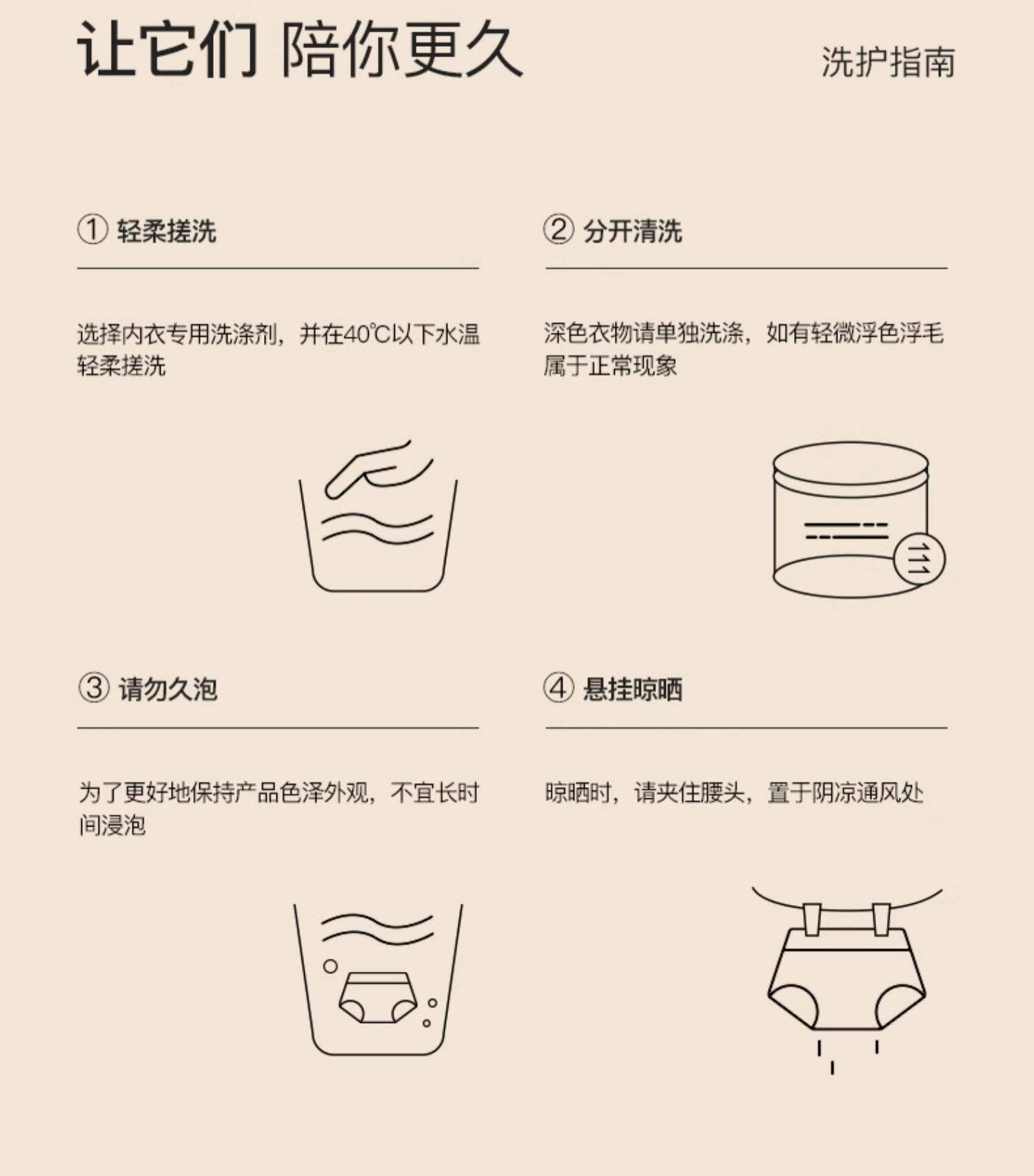 让它们 陪你更久

洗护指南

① 轻柔搓洗

选择内衣专用洗涤剂，并在40℃以下水温轻柔搓洗

② 分开清洗

深色衣物请单独洗涤，如有轻微浮色浮毛属于正常现象

③ 请勿久泡

为了更好地保持产品色泽外观，不宜长时间浸泡

④ 悬挂晾晒

晾晒时，请夹住腰头，置于阴凉通风处