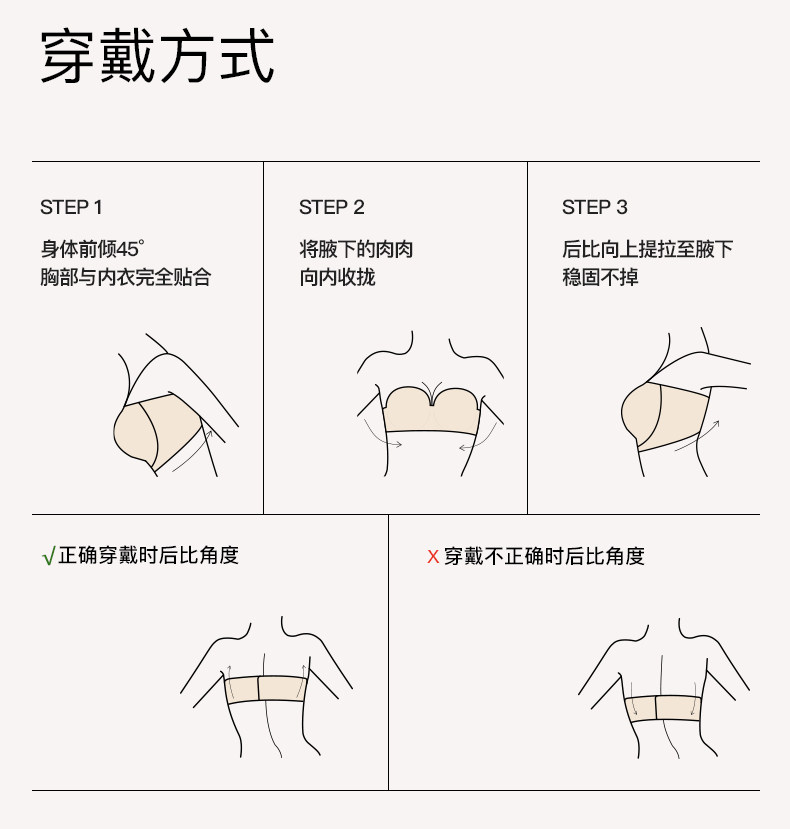 穿戴方式

STEP 1

身体前倾45°
胸部与内衣完全贴合

STEP 2

将腋下的肉肉
向内收拢

STEP 3

后比向上提拉至腋下
稳固不掉

√正确穿戴时后比角度

X 穿戴不正确时后比角度