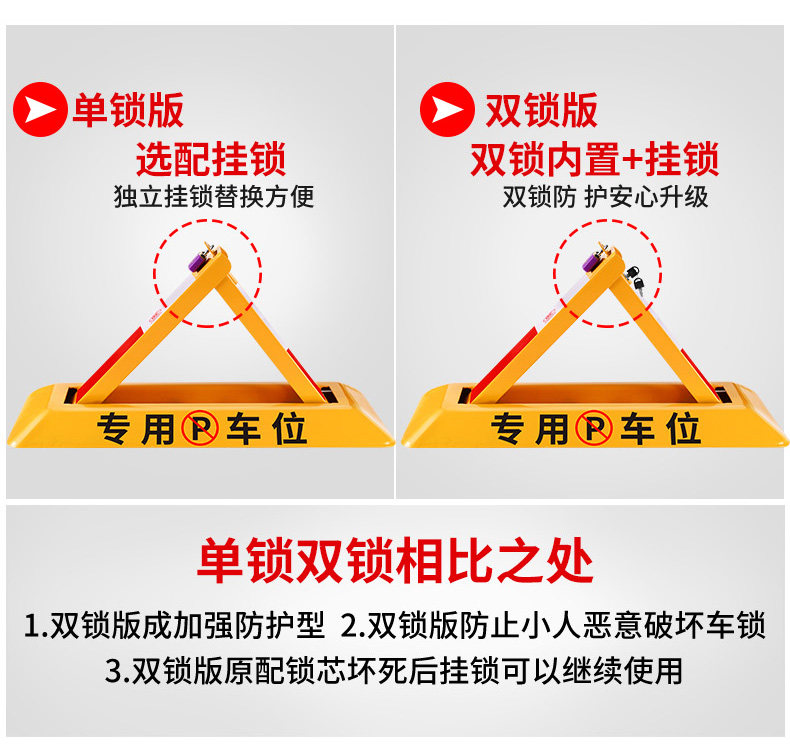 单锁版
选配挂锁
独立挂锁替换方便

专用 P 车位

双锁版
双锁内置+挂锁
双锁防 护安心升级

专用 P 车位

单锁双锁相比之处
1.双锁版成加强防护型 2.双锁版防止小人恶意破坏车锁
3.双锁版原配锁芯坏死后挂锁可以继续使用