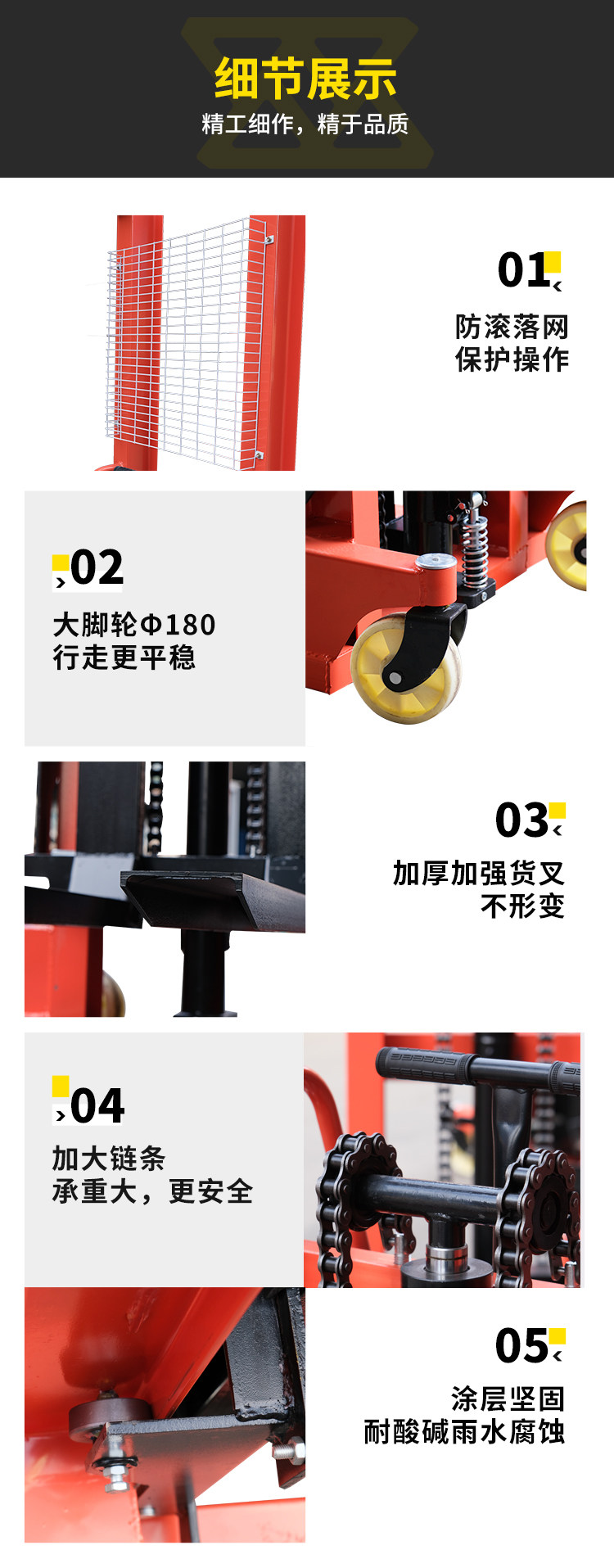 细节展示
精工细作，精于品质

01
防滚落网
保护操作

02
大脚轮Φ180
行走更平稳

03
加厚加强货叉
不形变

04
加大链条
承重大，更安全

05
涂层坚固
耐酸碱雨水腐蚀