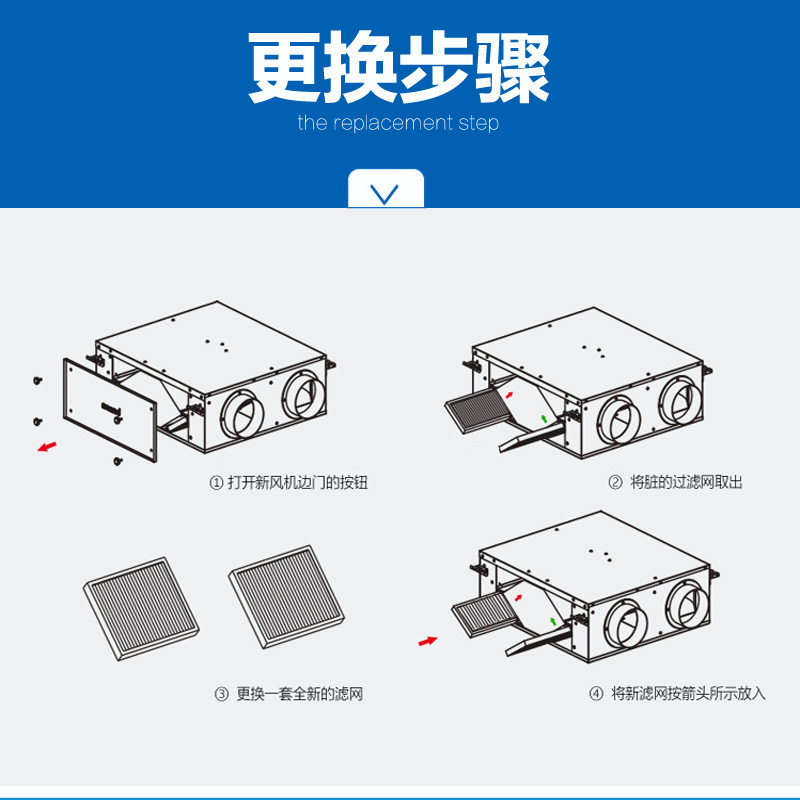 更换步骤

the replacement step

① 打开新风机边门的按钮

② 将脏的过滤网取出

③ 更换一套全新的滤网

④ 将新滤网按箭头所示放入