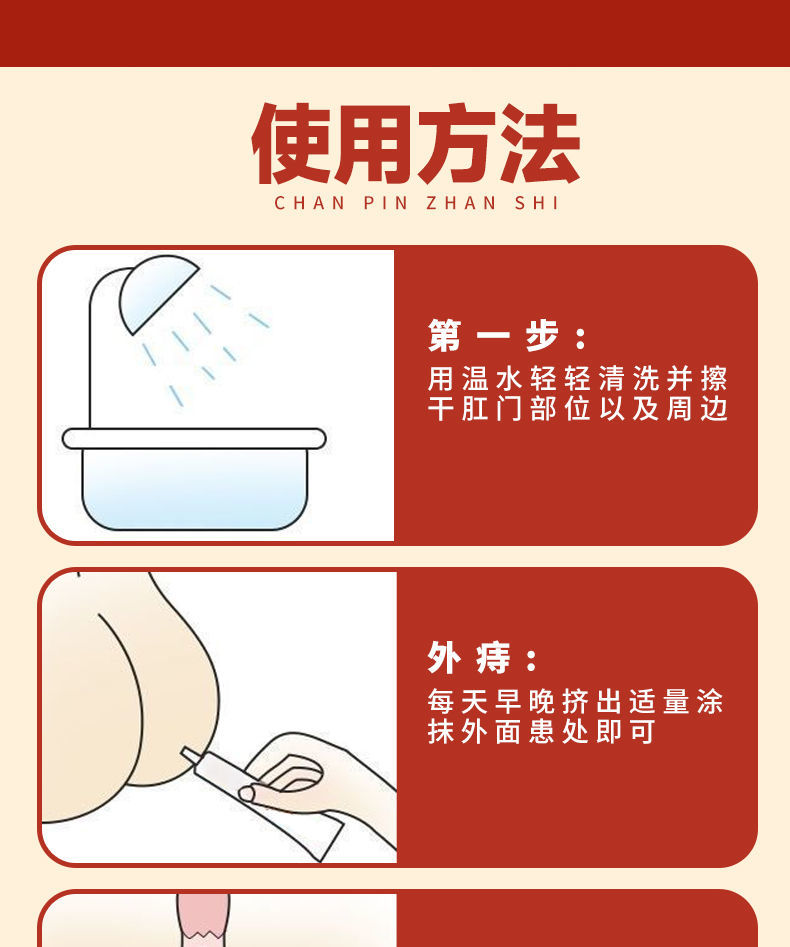 使用方法

CHAN PIN ZHAN SHI

第一步：

用温水轻轻清洗并擦干肛门部位以及周边

外痔：

每天早晚挤出适量涂抹外面患处即可