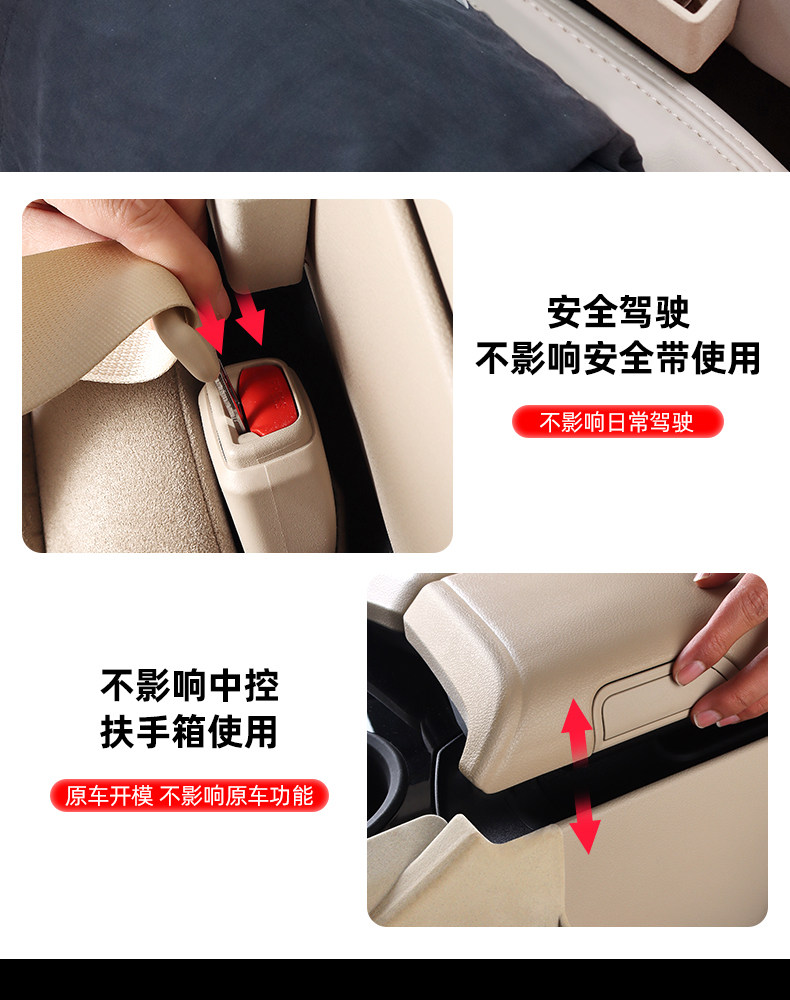 安全驾驶
不影响安全带使用

不影响日常驾驶

不影响中控
扶手箱使用

原车开模 不影响原车功能