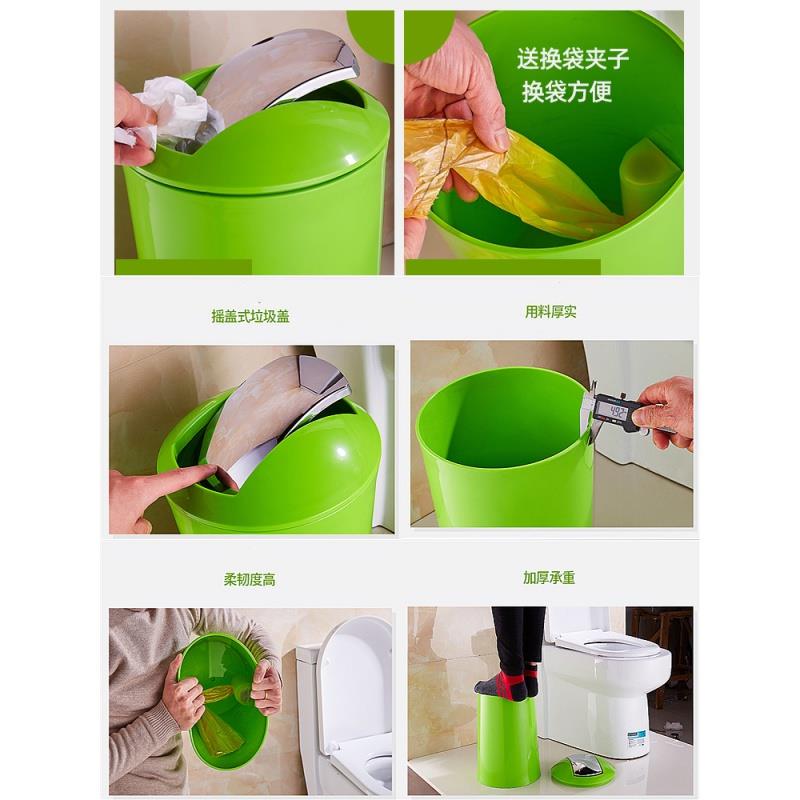 送换袋夹子
换袋方便

摇盖式垃圾盖

用料厚实

柔韧度高

加厚承重