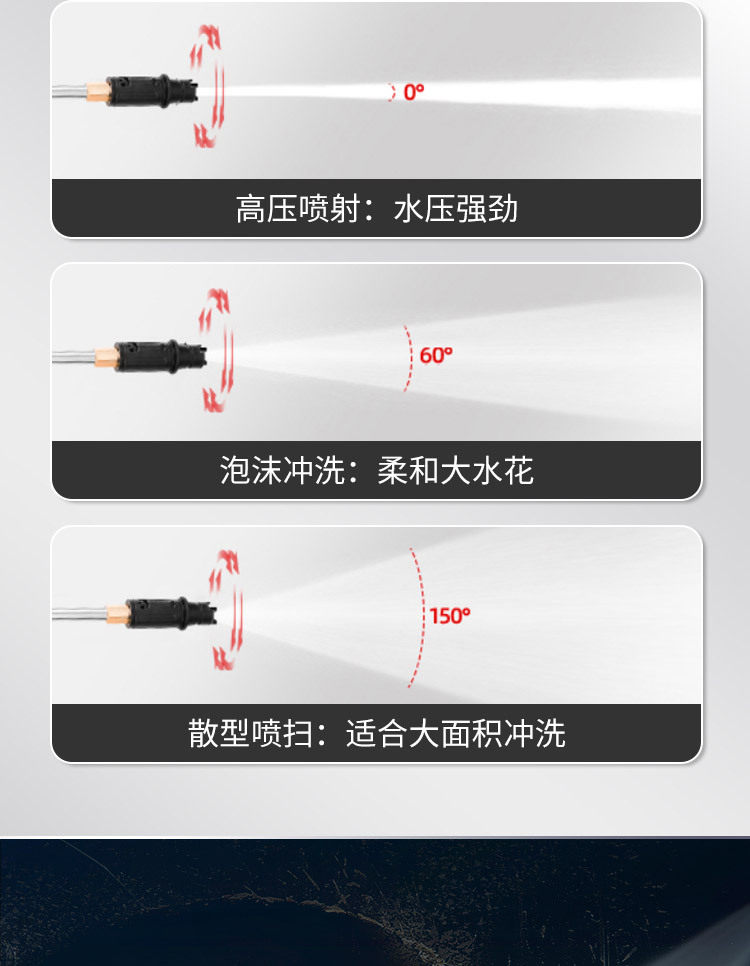 0°

高压喷射：水压强劲

60°

泡沫冲洗：柔和大水花

150°

散型喷扫：适合大面积冲洗