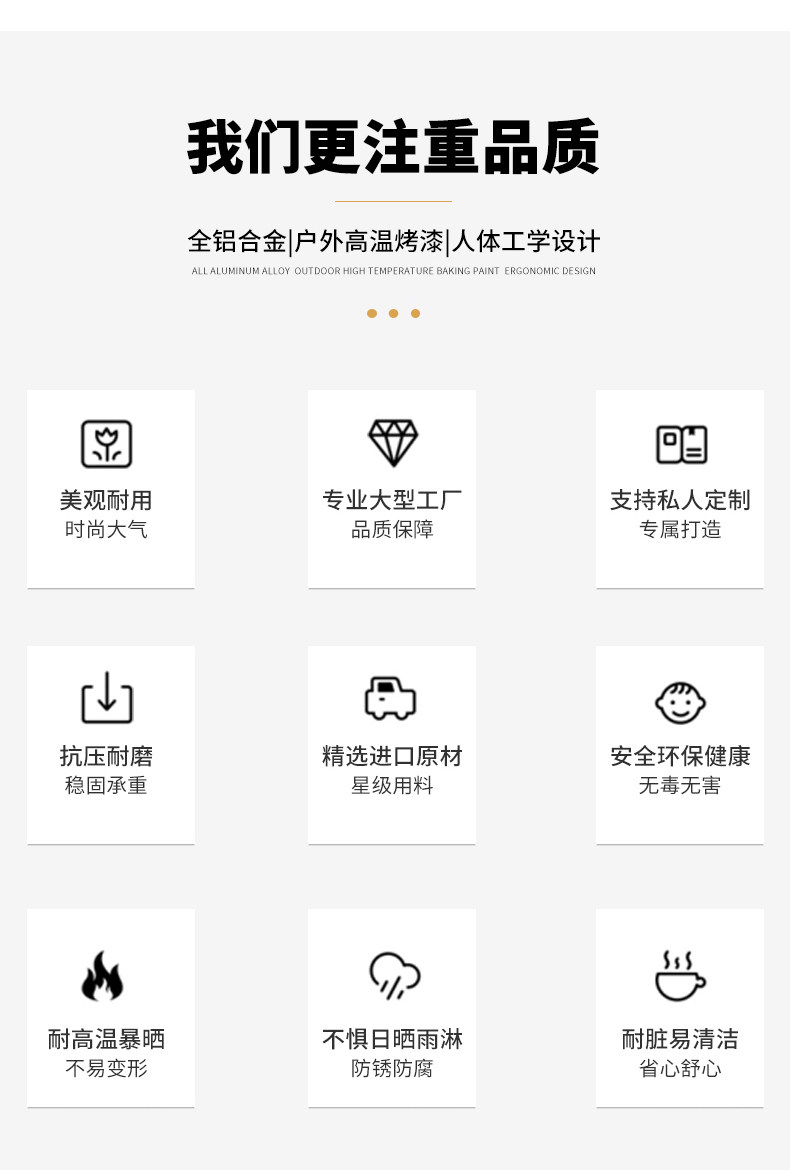 我们更注重品质

全铝合金|户外高温烤漆|人体工学设计
ALL ALUMINUM ALLOY OUTDOOR HIGH TEMPERATURE BAKING PAINT ERGONOMIC DESIGN

美观耐用
时尚大气

专业大型工厂
品质保障

支持私人定制
专属打造

抗压耐磨
稳固承重

精选进口原材
星级用料

安全环保健康
无毒无害

耐高温暴晒
不易变形

不惧日晒雨淋
防锈防腐

耐脏易清洁
省心舒心