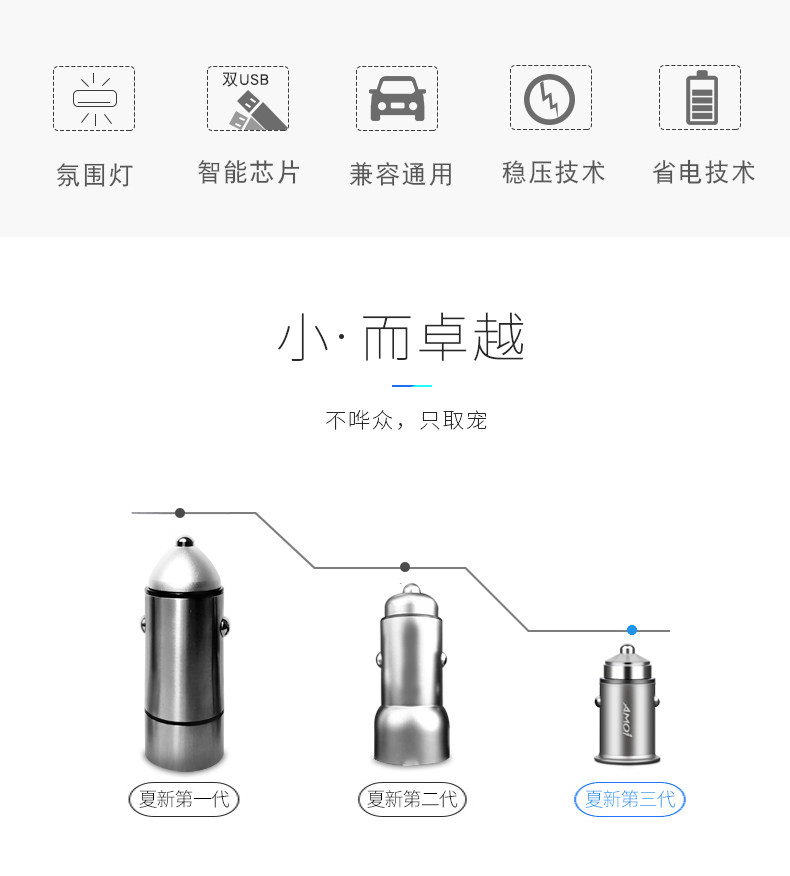 双USB

氛围灯 智能芯片 兼容通用 稳压技术 省电技术

小·而卓越

不哗众，只取宠

AMOI

夏新第一代

夏新第二代

夏新第三代