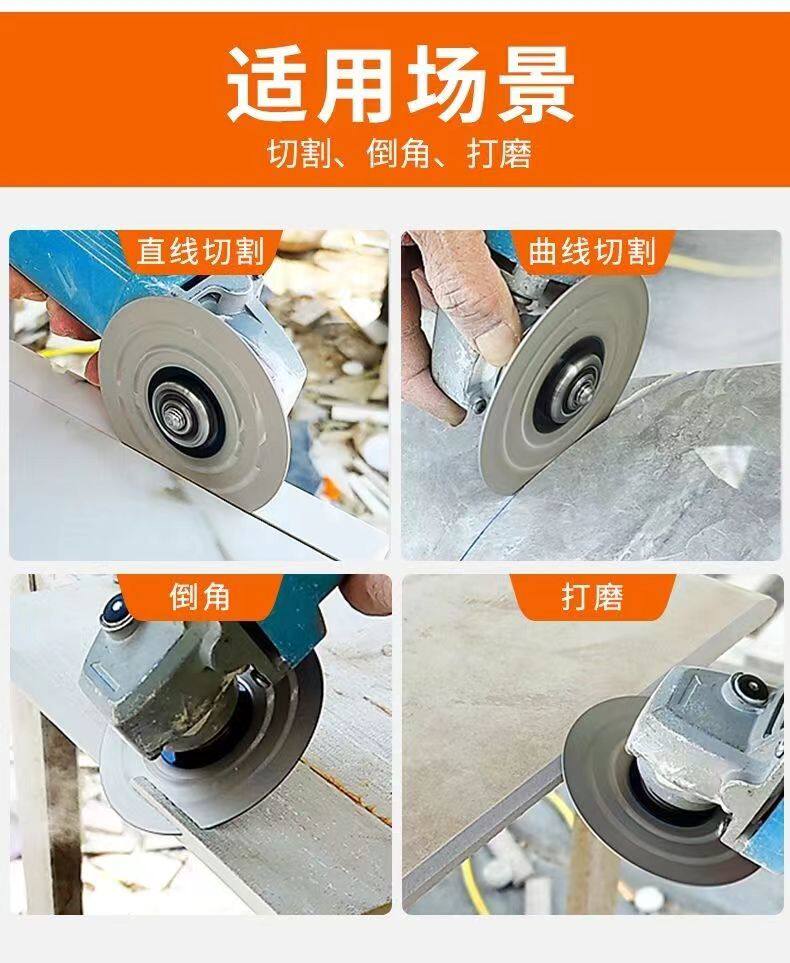 适用场景

切割、倒角、打磨

直线切割

曲线切割

倒角

打磨