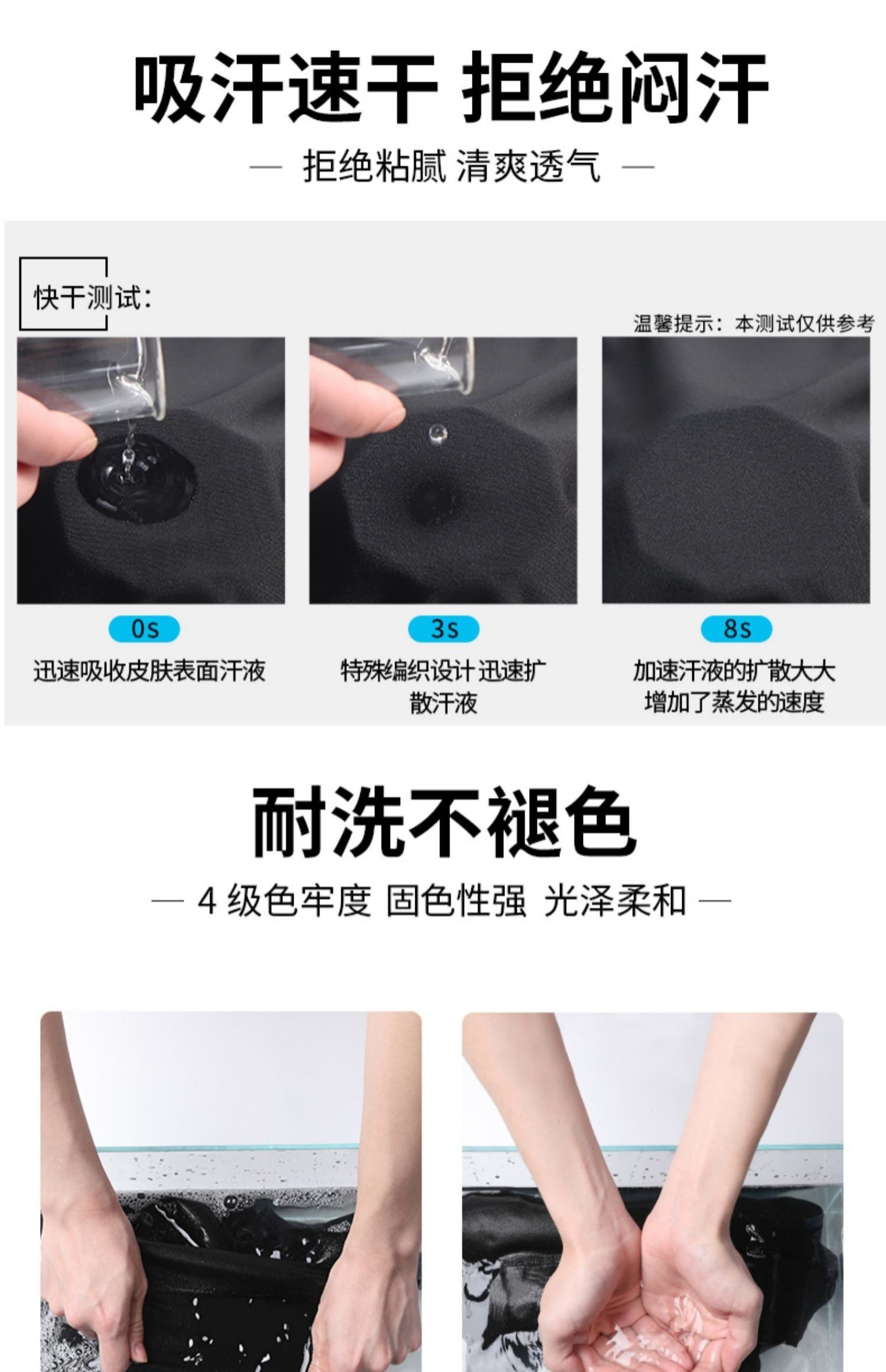 吸汗速干 拒绝闷汗

— 拒绝粘腻 清爽透气 —

快干测试:

温馨提示：本测试仅供参考

0s

迅速吸收皮肤表面汗液

3s

特殊编织设计 迅速扩散汗液

8s

加速汗液的扩散大大增加了蒸发的速度

耐洗不褪色

— 4 级色牢度 固色性强 光泽柔和 —