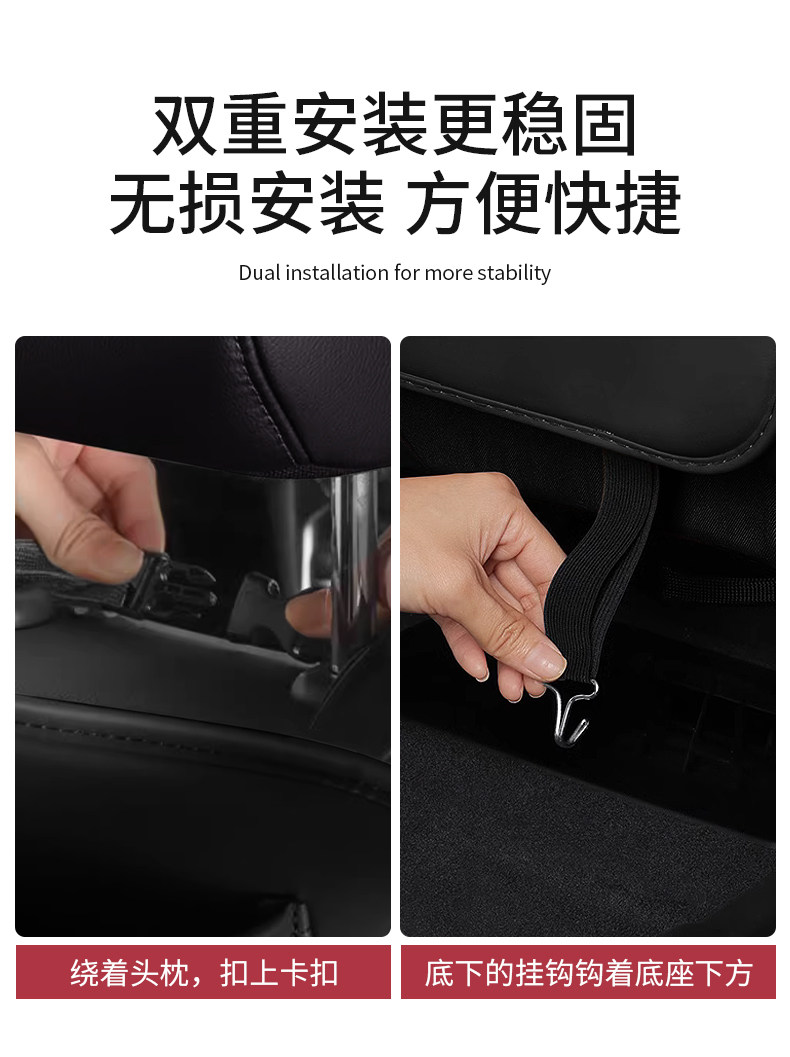 双重安装更稳固
无损安装 方便快捷

Dual installation for more stability

绕着头枕，扣上卡扣

底下的挂钩钩着底座下方