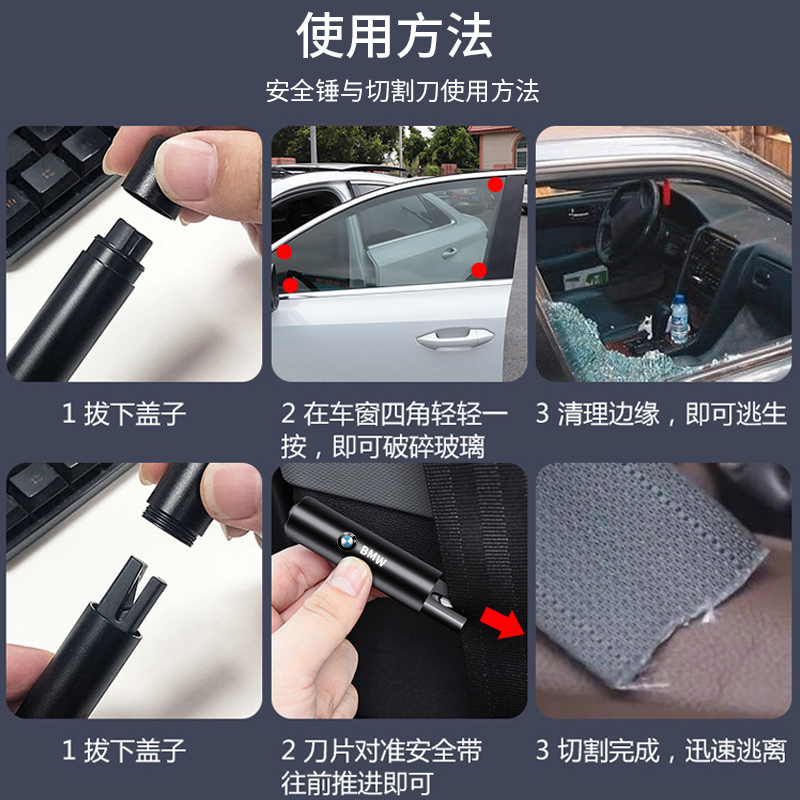 使用方法

安全锤与切割刀使用方法

1 拔下盖子

2 在车窗四角轻轻一按，即可破碎玻璃

3 清理边缘，即可逃生

BMW

1 拔下盖子

2 刀片对准安全带往前推进即可

3 切割完成，迅速逃离