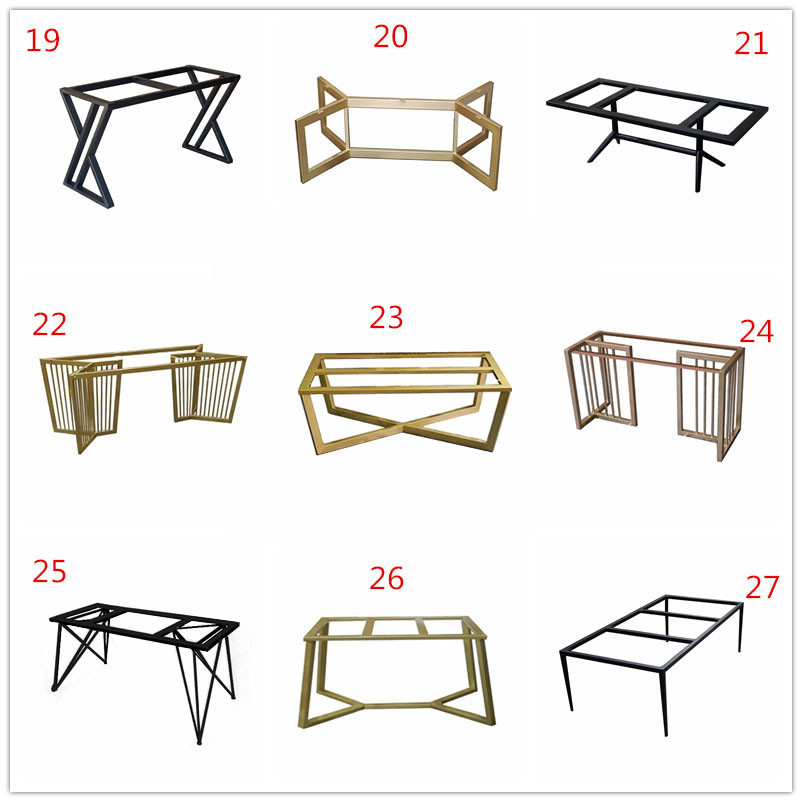 19

20

21

22

23

24

25

26

27