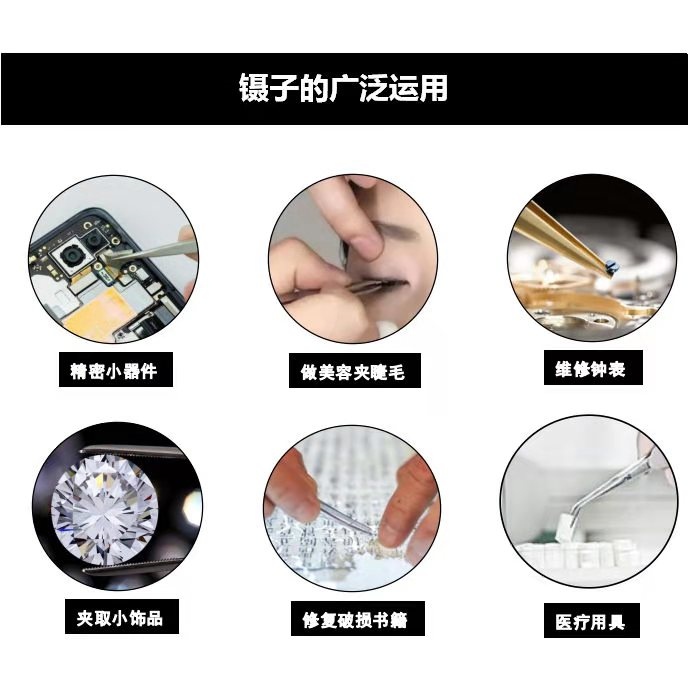 镊子的广泛运用

精密小器件

做美容夹睫毛

维修钟表

夹取小饰品

修复破损书籍

医疗用具