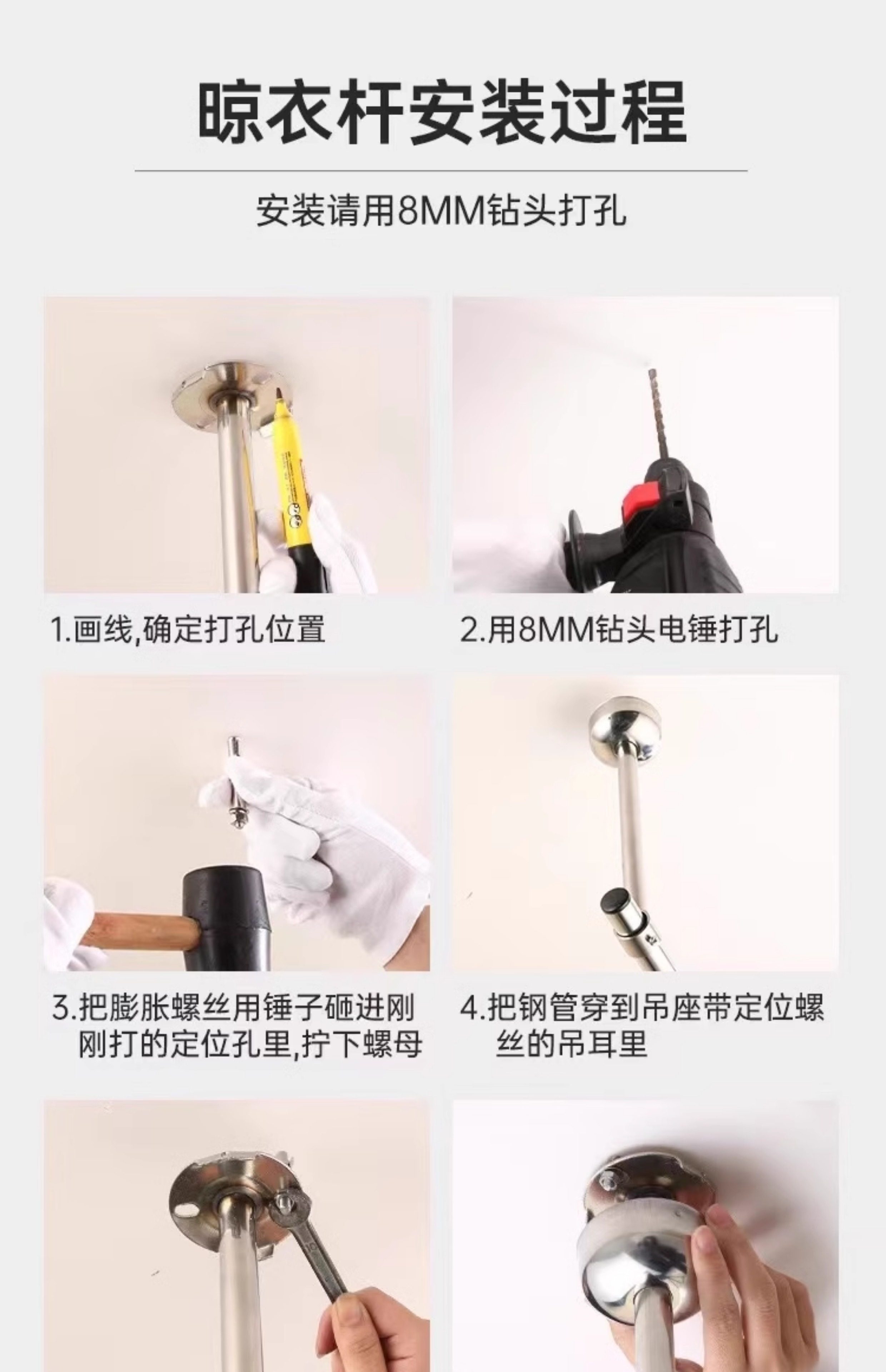 晾衣杆安装过程

安装请用8MM钻头打孔

1.画线,确定打孔位置

2.用8MM钻头电锤打孔

3.把膨胀螺丝用锤子砸进刚刚打的定位孔里,拧下螺母

4.把钢管穿到吊座带定位螺丝的吊耳里